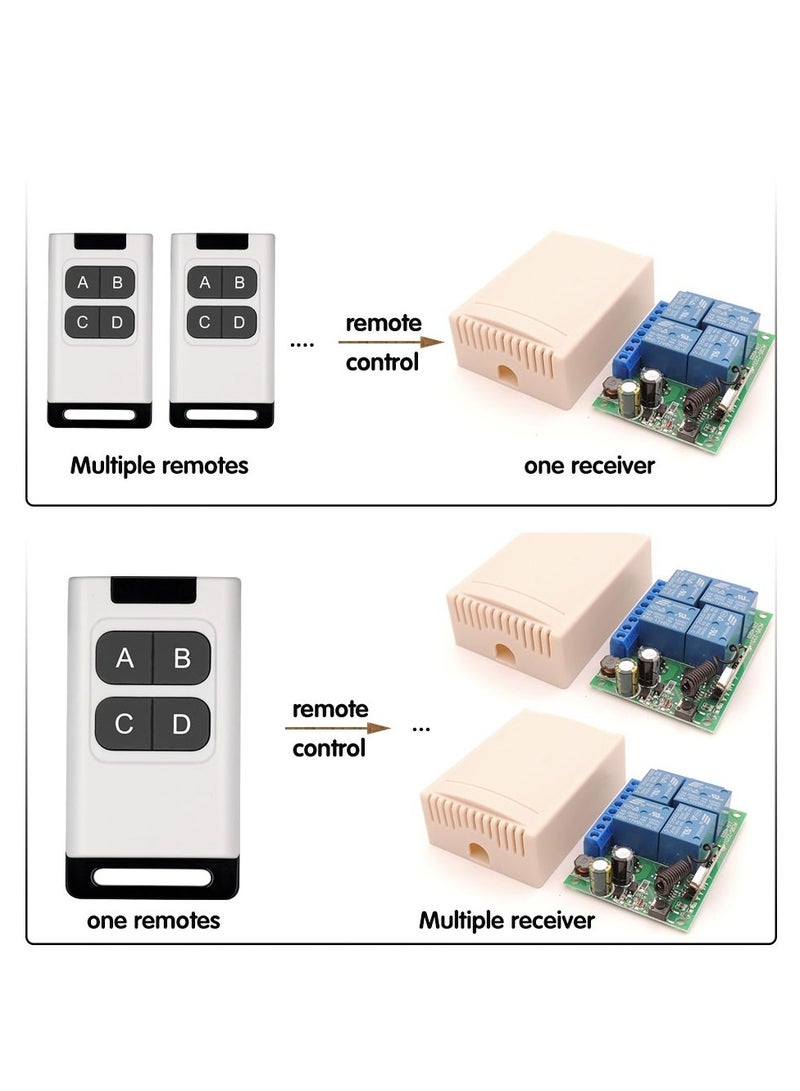 A B
C D

A B
C D

....

remote
control

Multiple remotes

one receiver

A B
C D

remote
control

...

one remotes

Multiple receiver