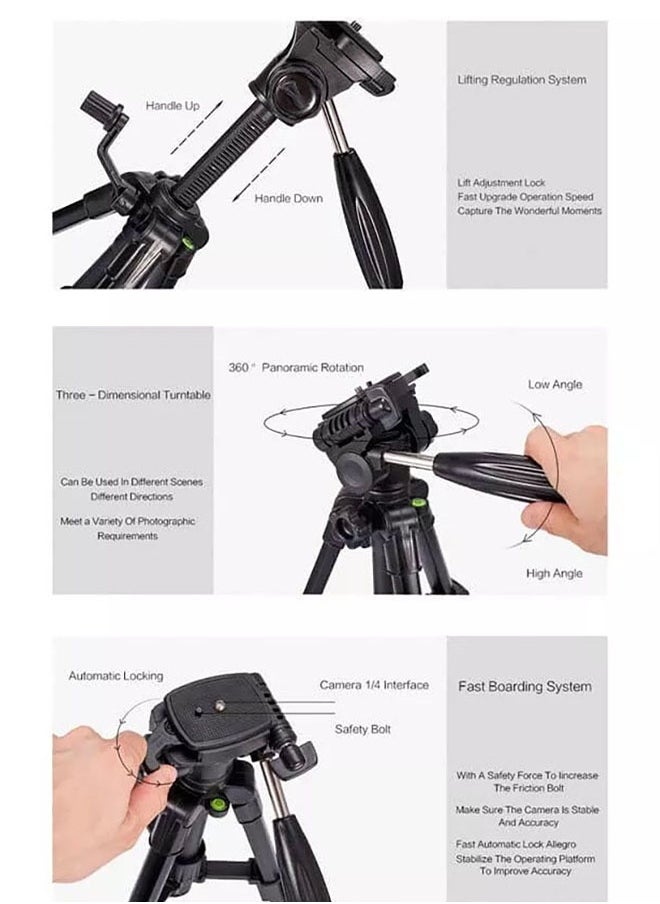 Handle Up

Handle Down

Lifting Regulation System

Lift Adjustment Lock
Fast Upgrade Operation Speed
Capture The Wonderful Moments

Three – Dimensional Turntable

Can Be Used In Different Scenes
Different Directions

Meet a Variety Of Photographic Requirements

360 ° Panoramic Rotation

Low Angle

High Angle

Automatic Locking

Camera 1/4 Interface

Safety Bolt

Fast Boarding System

With A Safety Force To Iincrease The Friction Bolt

Make Sure The Camera Is Stable And Accuracy

Fast Automatic Lock Allegro
Stabilize The Operating Platform To Improve Accuracy