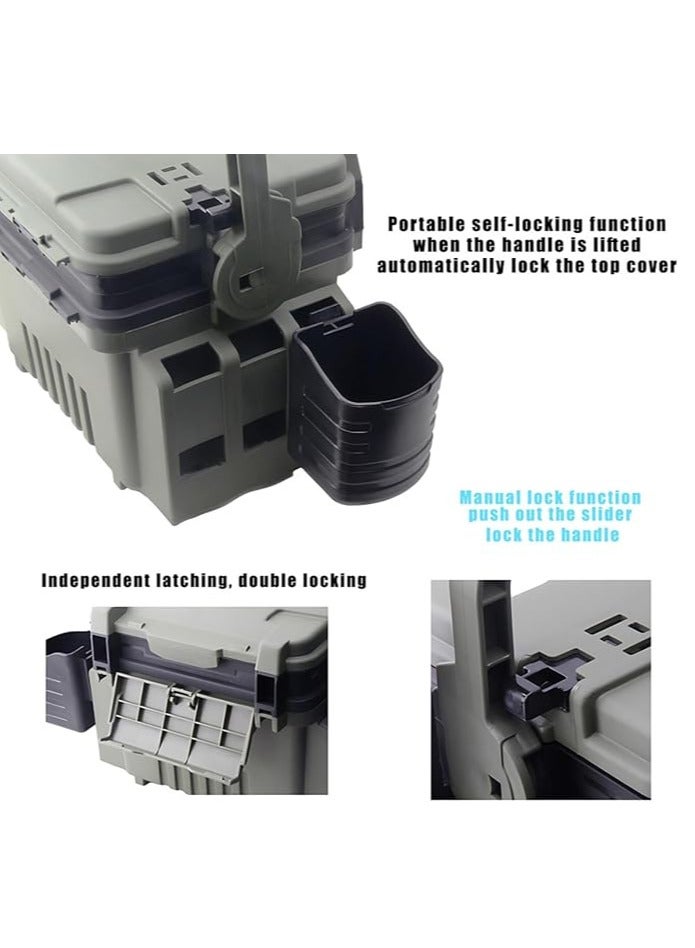 Portable self-locking function when the handle is lifted automatically lock the top cover

Manual lock function push out the slider lock the handle

Independent latching, double locking