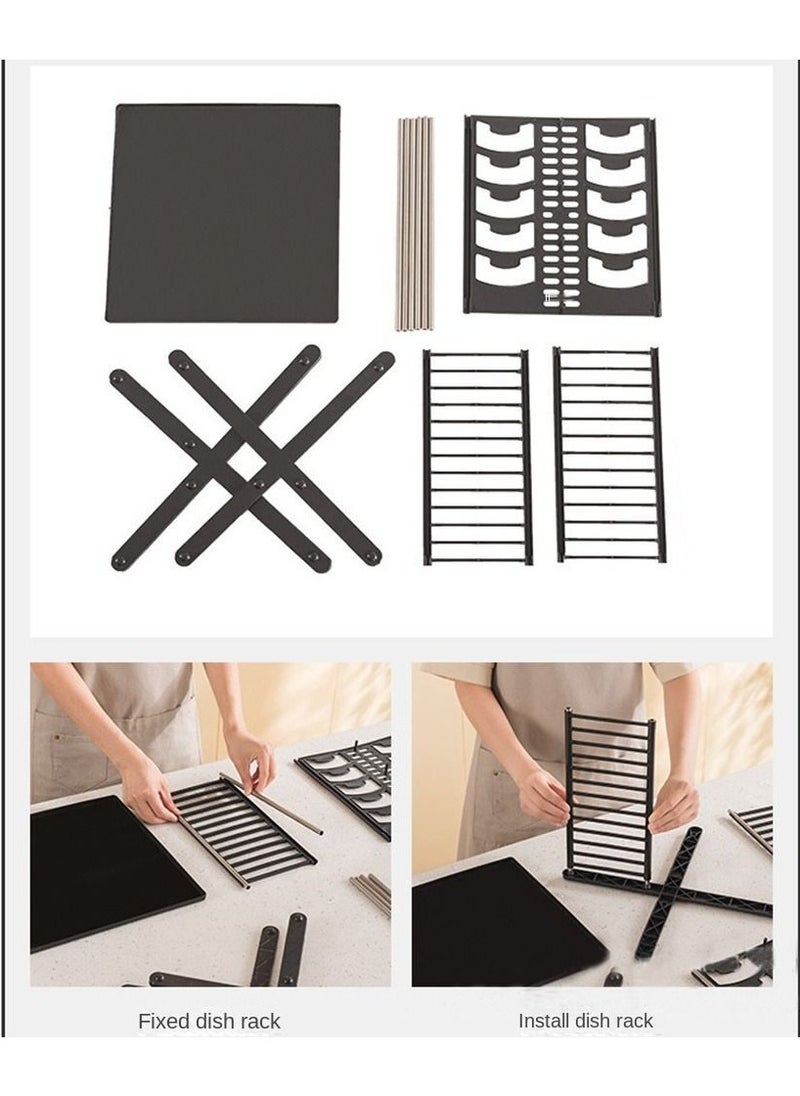 Fixed dish rack

Install dish rack