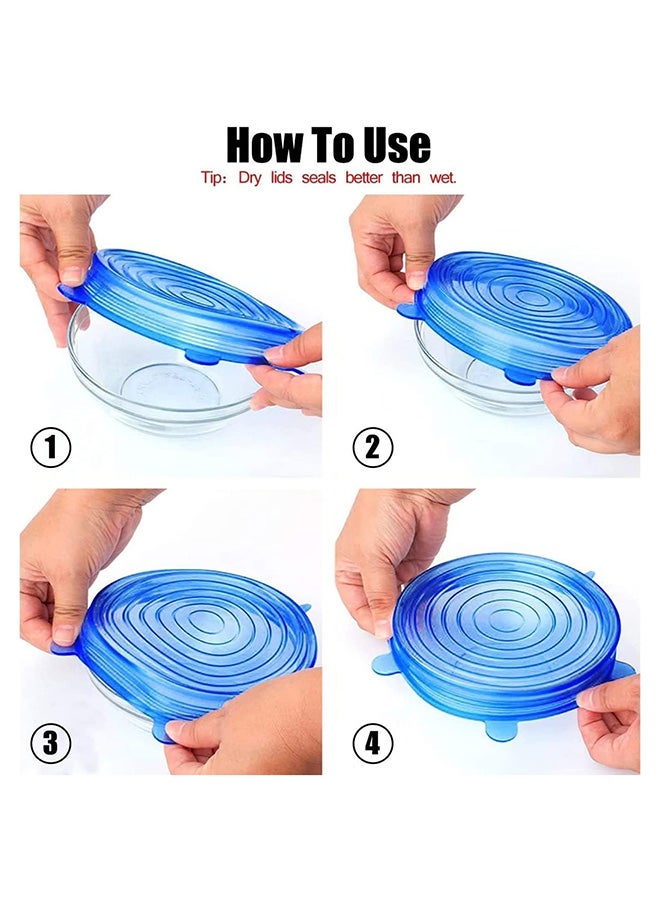 How To Use
Tip: Dry lids seals better than wet.

1

2

3

4