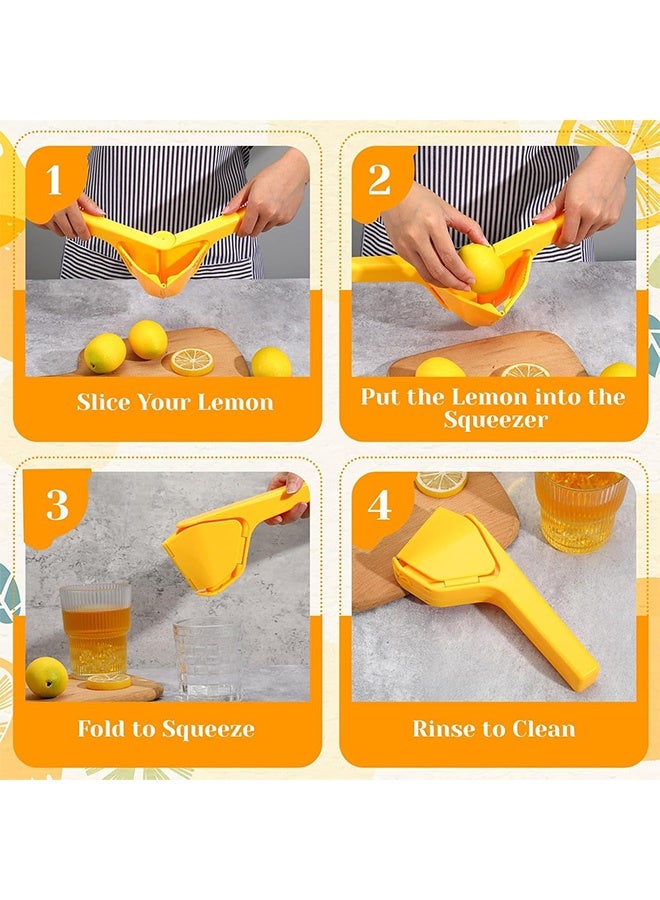 1

Slice Your Lemon

2

Put the Lemon into the Squeezer

3

Fold to Squeeze

4

Rinse to Clean