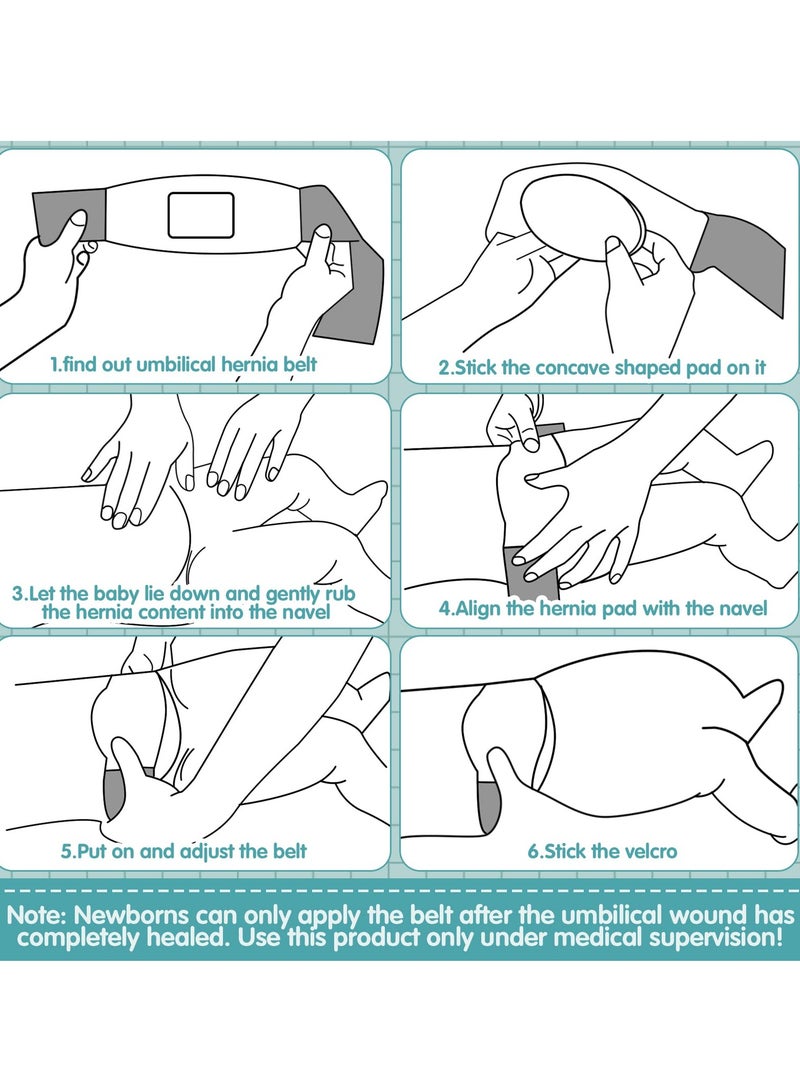 1.find out umbilical hernia belt

2.Stick the concave shaped pad on it

3.Let the baby lie down and gently rub the hernia content into the navel

4.Align the hernia pad with the navel

5.Put on and adjust the belt

6.Stick the velcro

Note: Newborns can only apply the belt after the umbilical wound has completely healed. Use this product only under medical supervision!