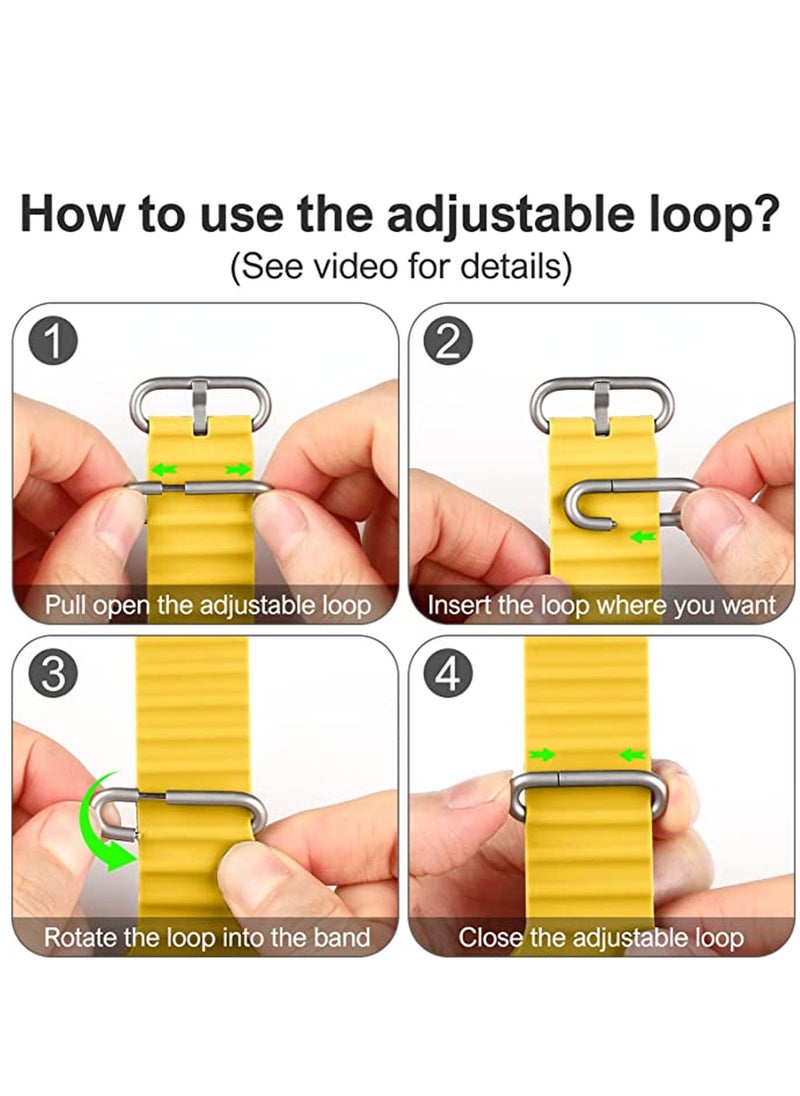 How to use the adjustable loop?
(See video for details)

1
Pull open the adjustable loop

2
Insert the loop where you want

3
Rotate the loop into the band

4
Close the adjustable loop