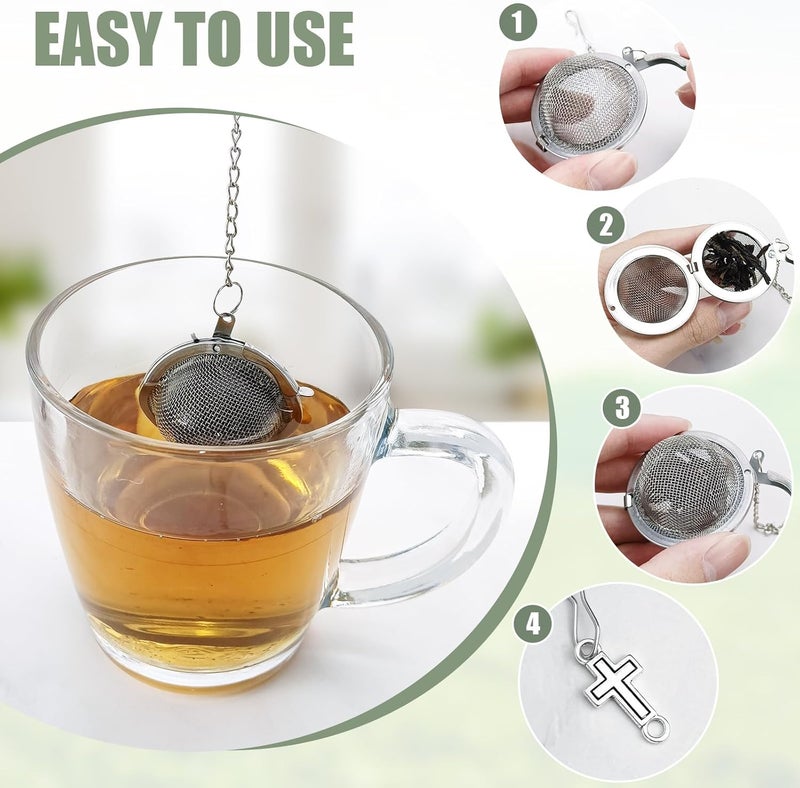 EASY TO USE

1

2

3

4