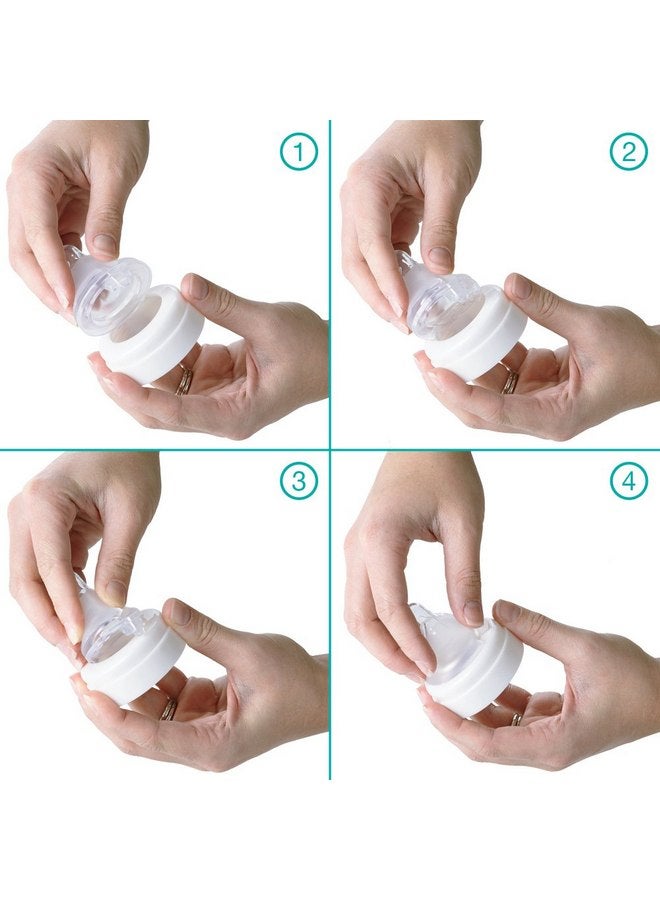 1

2

3

4