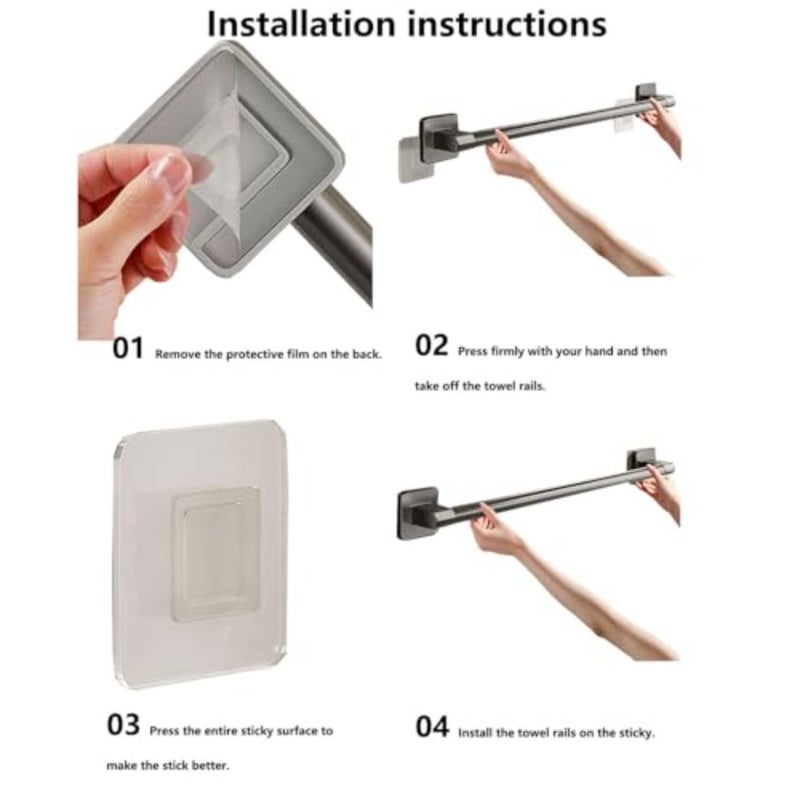 Installation instructions

01 Remove the protective film on the back.

02 Press firmly with your hand and then take off the towel rails.

03 Press the entire sticky surface to make the stick better.

04 Install the towel rails on the sticky.