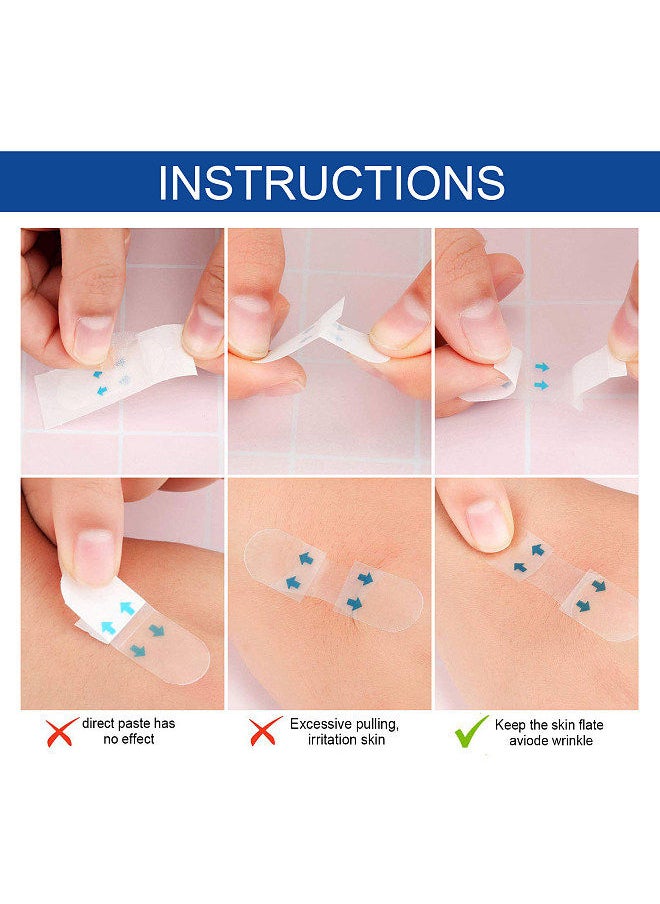 INSTRUCTIONS

direct paste has no effect

Excessive pulling, irritation skin

Keep the skin flate aviode wrinkle