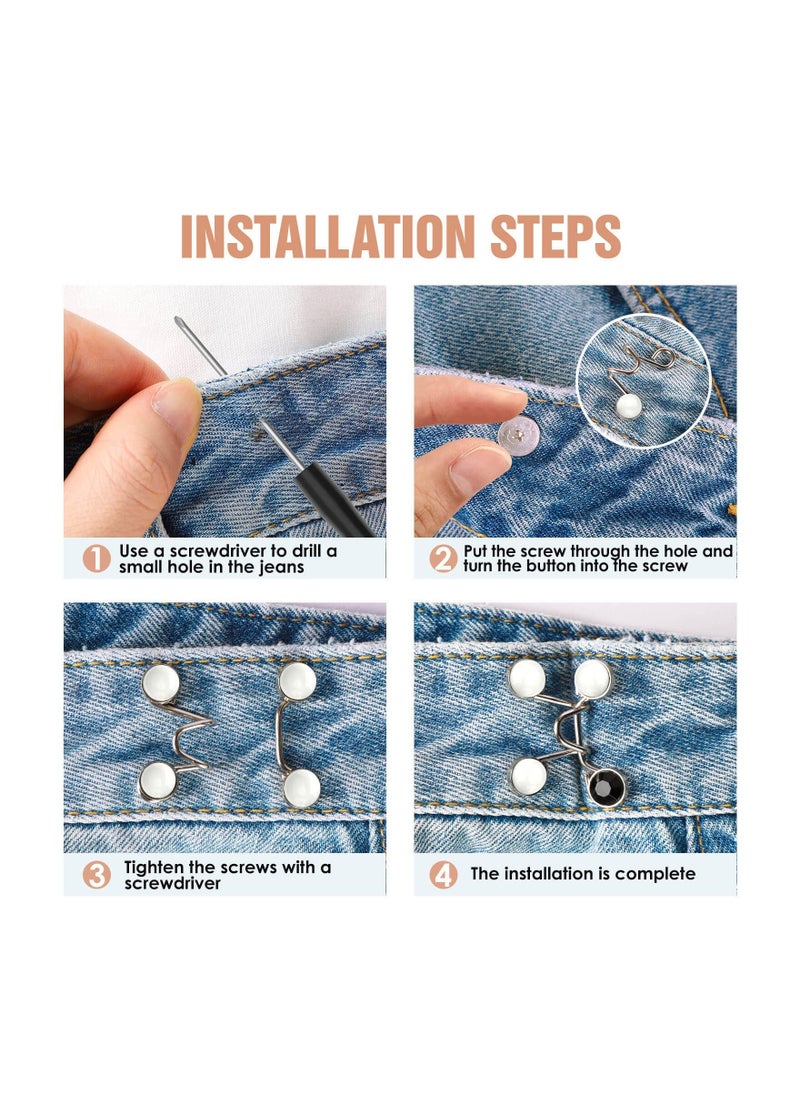 INSTALLATION STEPS

1 Use a screwdriver to drill a small hole in the jeans

2 Put the screw through the hole and turn the button into the screw

3 Tighten the screws with a screwdriver

4 The installation is complete