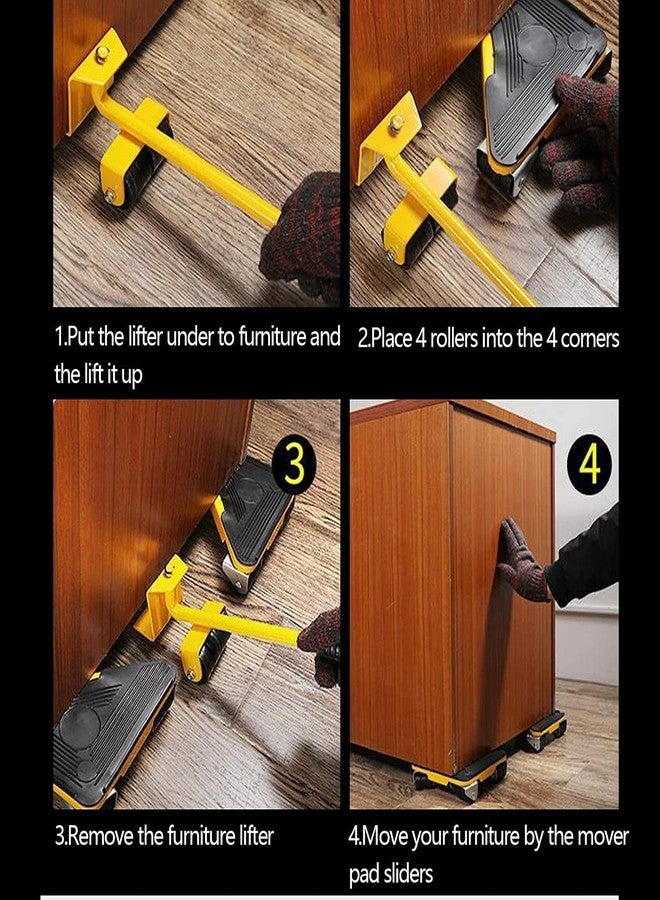 1.Put the lifter under to furniture and the lift it up

2.Place 4 rollers into the 4 corners

3

4

3.Remove the furniture lifter

4.Move your furniture by the mover pad sliders