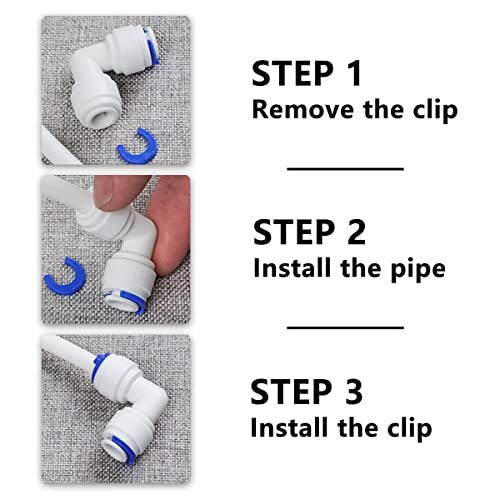 STEP 1
Remove the clip

STEP 2
Install the pipe

STEP 3
Install the clip