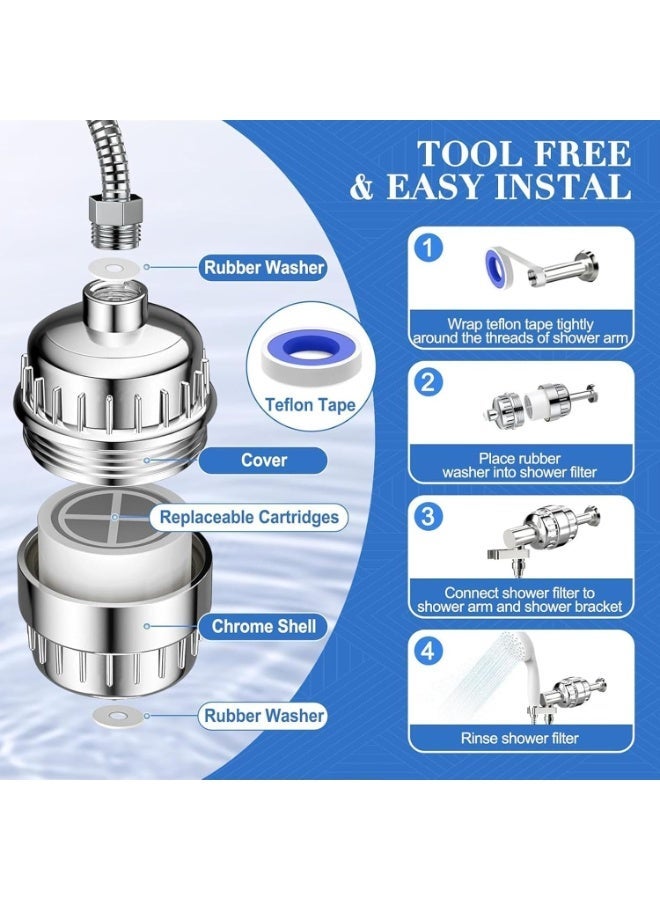 TOOL FREE & EASY INSTAL

Rubber Washer

Teflon Tape

Cover

Replaceable Cartridges

Chrome Shell

Rubber Washer

1

Wrap teflon tape tightly around the threads of shower arm

2

Place rubber washer into shower filter

3

Connect shower filter to shower arm and shower bracket

4

Rinse shower filter