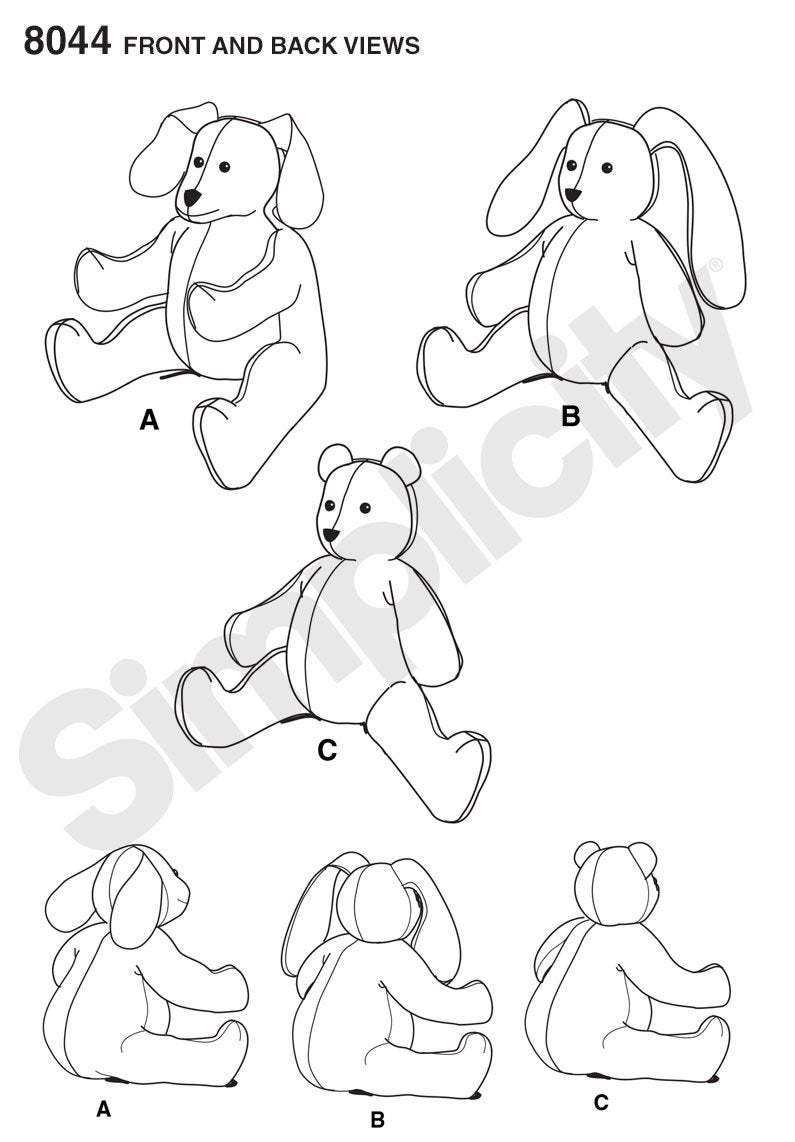 8044 FRONT AND BACK VIEWS

A

B

C

Simplicity®

A

B

C