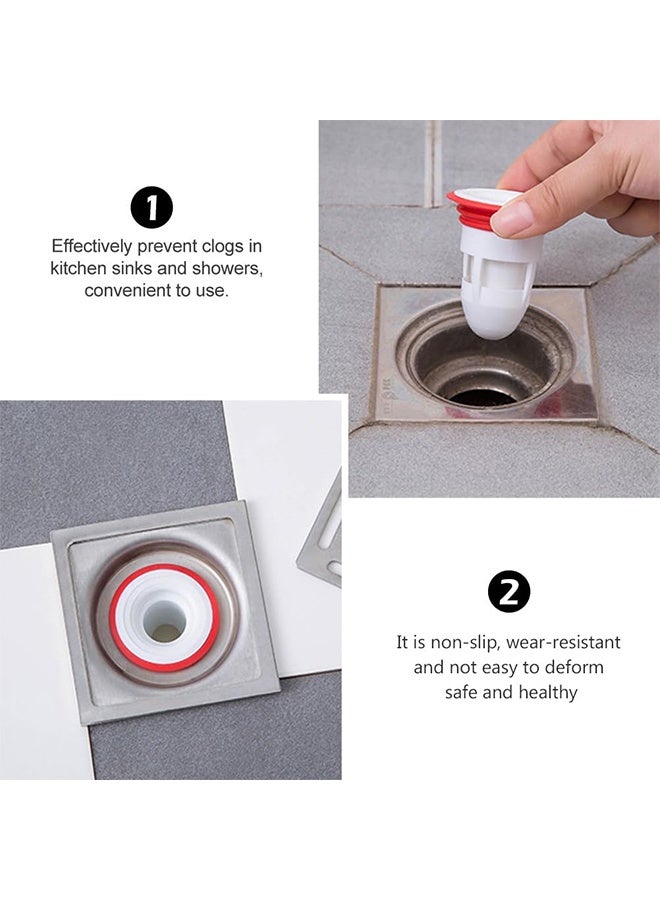 1

Effectively prevent clogs in kitchen sinks and showers, convenient to use.

2

It is non-slip, wear-resistant and not easy to deform safe and healthy