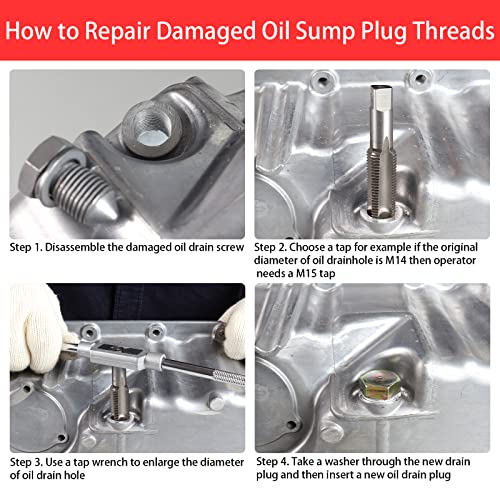 How to Repair Damaged Oil Sump Plug Threads

Step 1. Disassemble the damaged oil drain screw

Step 2. Choose a tap for example if the original diameter of oil drainhole is M14 then operator needs a M15 tap

Step 3. Use a tap wrench to enlarge the diameter of oil drain hole

Step 4. Take a washer through the new drain plug and then insert a new oil drain plug