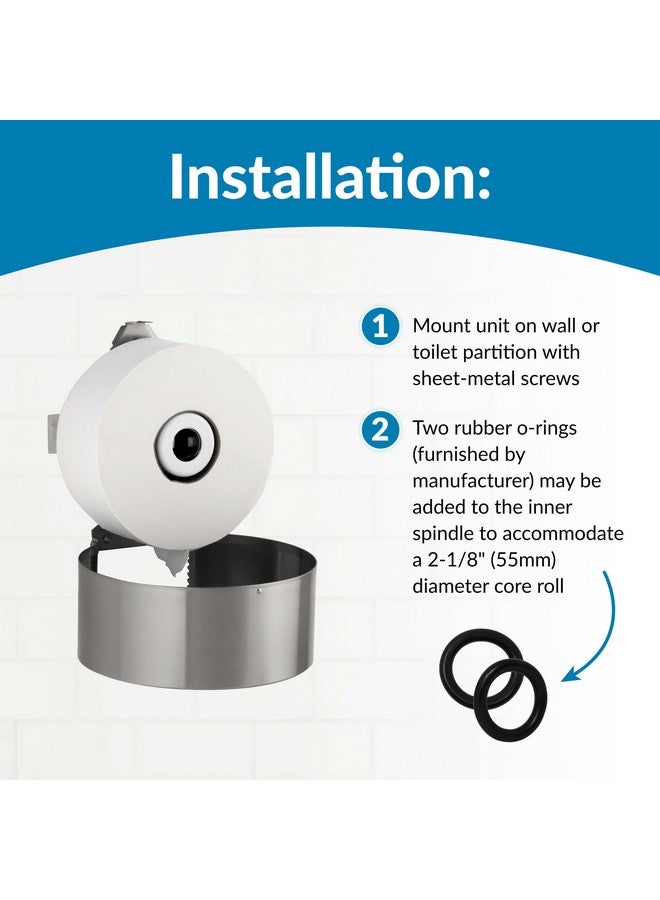 Installation:

1 Mount unit on wall or toilet partition with sheet-metal screws

2 Two rubber o-rings (furnished by manufacturer) may be added to the inner spindle to accommodate a 2-1/8" (55mm) diameter core roll