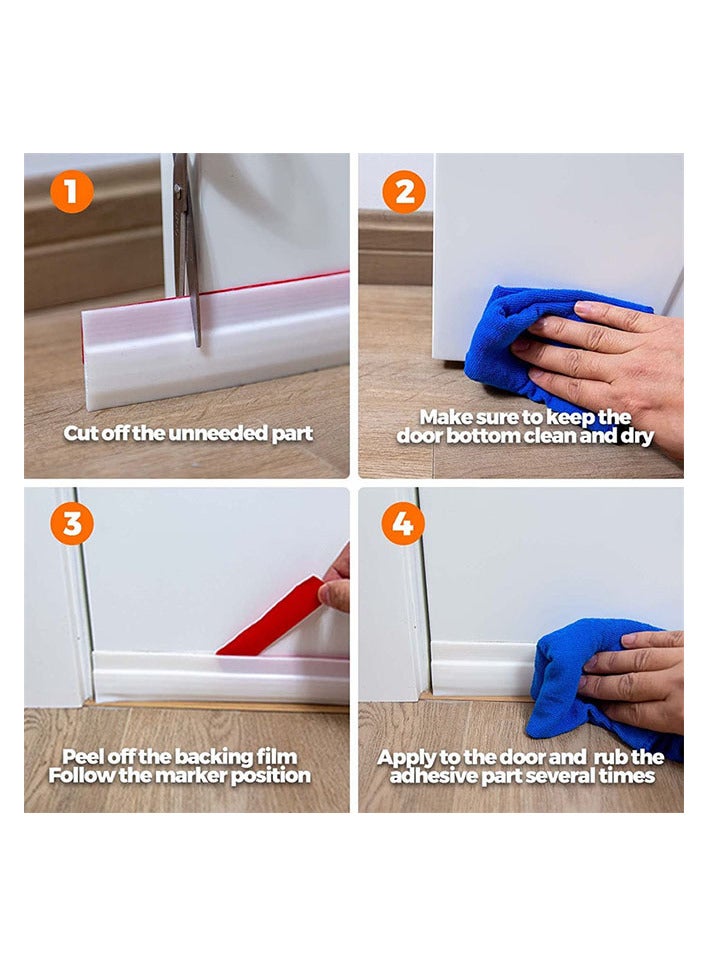 1

Cut off the unneeded part

2

Make sure to keep the door bottom clean and dry

3

Peel off the backing film
Follow the marker position

4

Apply to the door and rub the adhesive part several times