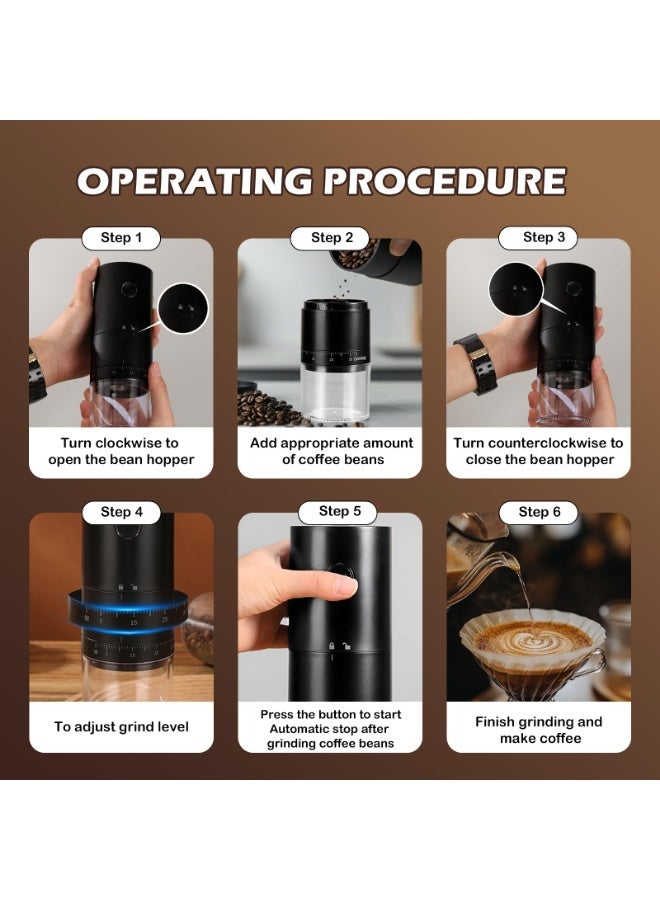 OPERATING PROCEDURE

Step 1

Turn clockwise to open the bean hopper

Step 2

Add appropriate amount of coffee beans

Step 3

Turn counterclockwise to close the bean hopper

Step 4

5 15 25

To adjust grind level

Step 5

Press the button to start Automatic stop after grinding coffee beans

Step 6

Finish grinding and make coffee