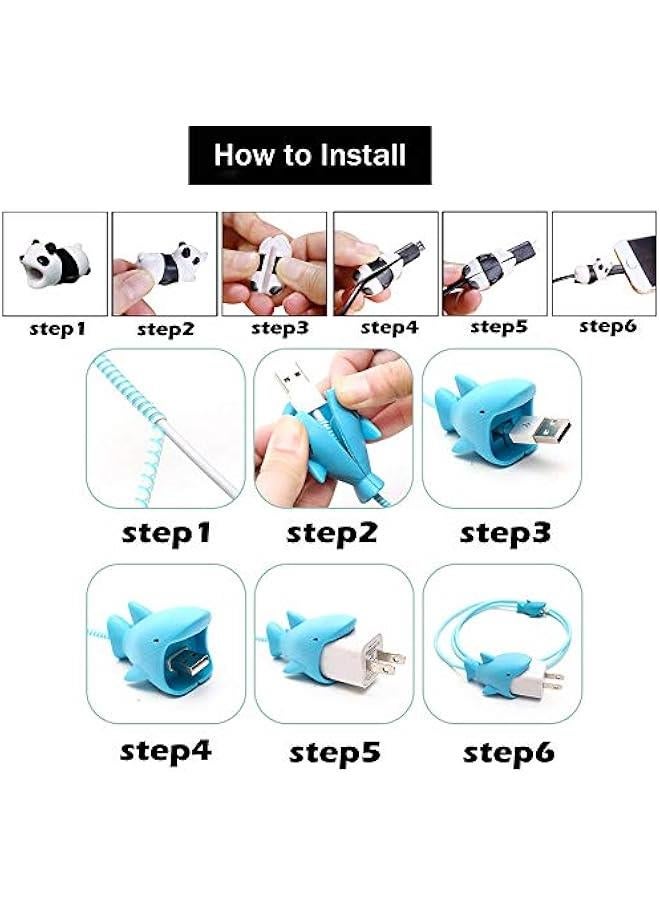 How to Install

step1 step2 step3 step4 step5 step6

step1 step2 step3

step4 step5 step6