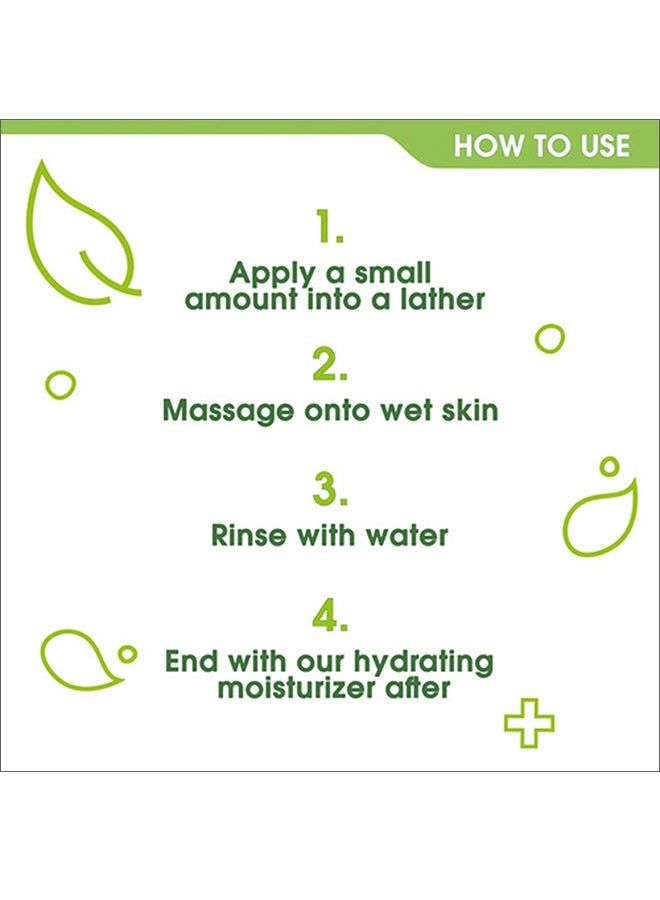 HOW TO USE

1.
Apply a small amount into a lather

2.
Massage onto wet skin

3.
Rinse with water

4.
End with our hydrating moisturizer after