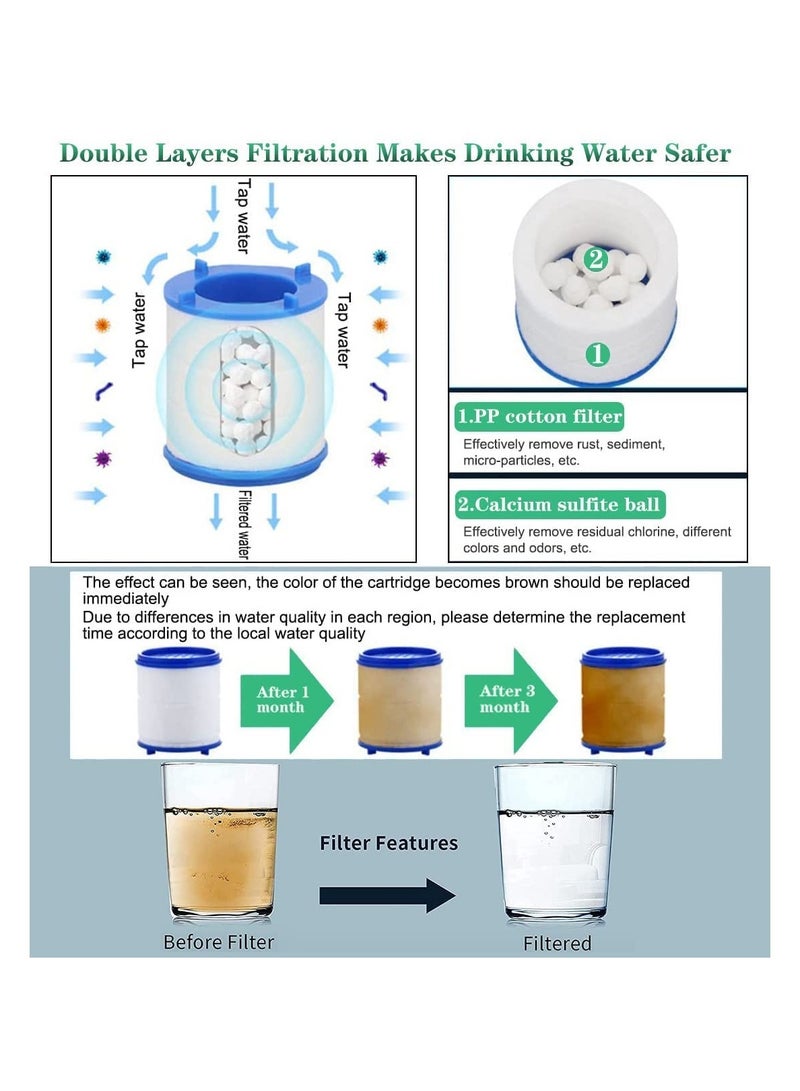 Double Layers Filtration Makes Drinking Water Safer

Tap water

Tap water

Tap water

Filtered water

②

①

1.PP cotton filter

Effectively remove rust, sediment, micro-particles, etc.

2.Calcium sulfite ball

Effectively remove residual chlorine, different colors and odors, etc.

The effect can be seen, the color of the cartridge becomes brown should be replaced immediately
Due to differences in water quality in each region, please determine the replacement time according to the local water quality

After 1 month

After 3 month

Filter Features

Before Filter

Filtered