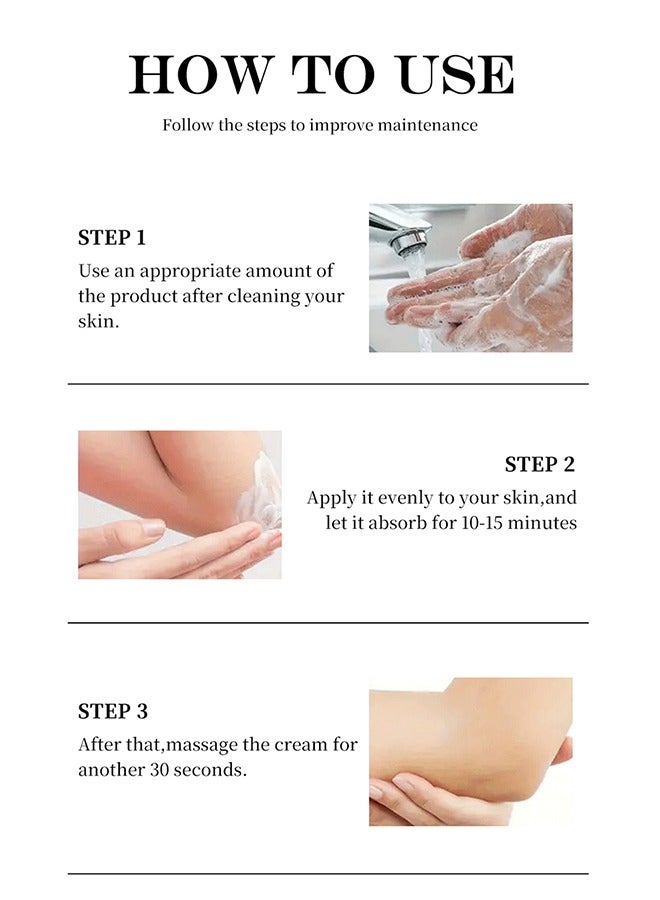 HOW TO USE

Follow the steps to improve maintenance

STEP 1

Use an appropriate amount of the product after cleaning your skin.

STEP 2

Apply it evenly to your skin,and let it absorb for 10-15 minutes

STEP 3

After that,massage the cream for another 30 seconds.