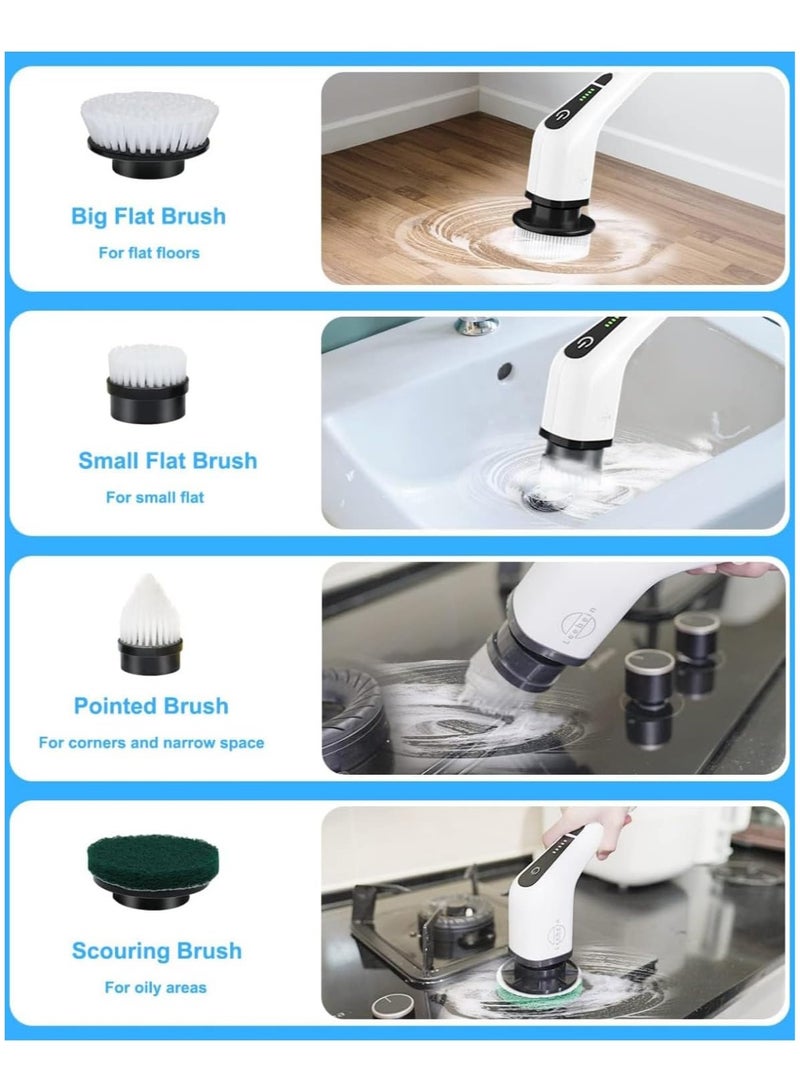 Big Flat Brush
For flat floors

Small Flat Brush
For small flat

Pointed Brush
For corners and narrow space

Scouring Brush
For oily areas