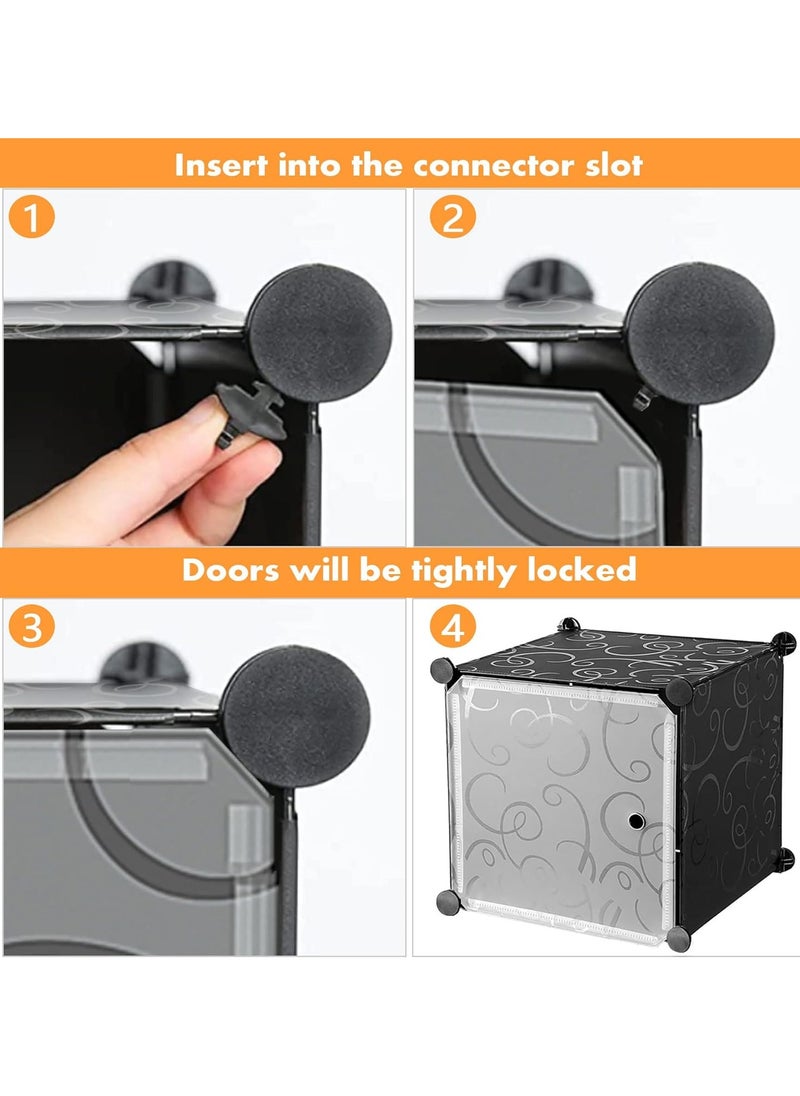 Insert into the connector slot

1

2

Doors will be tightly locked

3

4