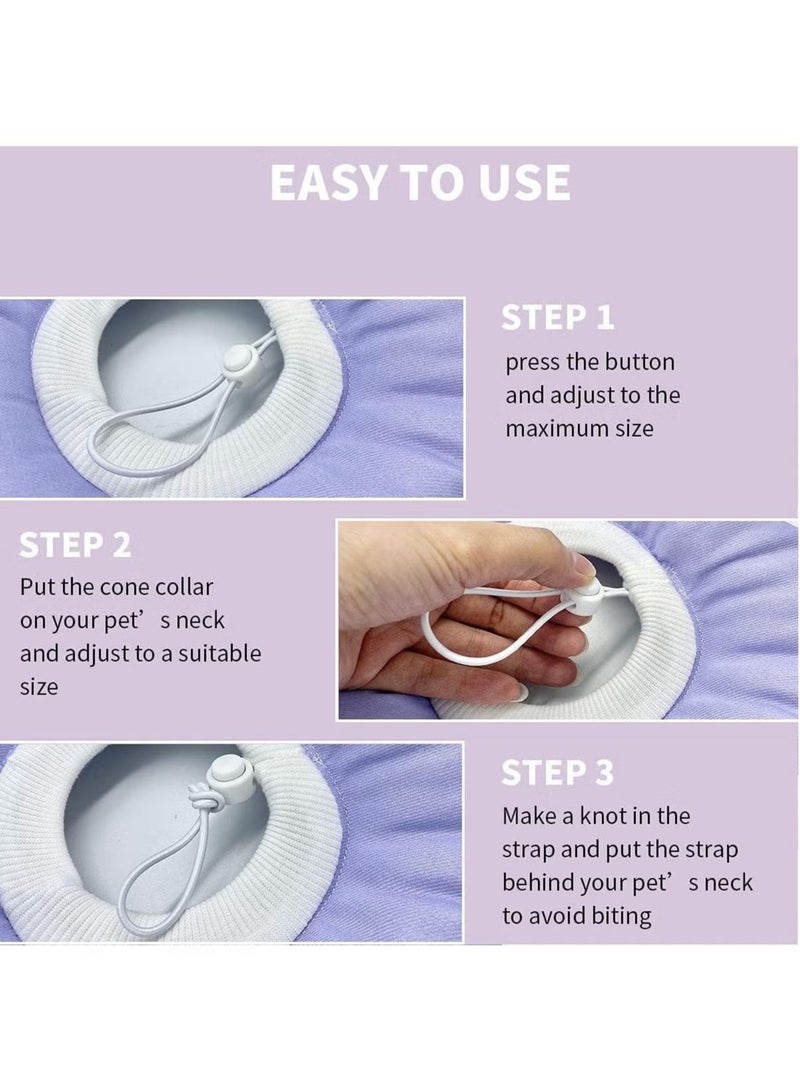 EASY TO USE

STEP 1

press the button and adjust to the maximum size

STEP 2

Put the cone collar on your pet’s neck and adjust to a suitable size

STEP 3

Make a knot in the strap and put the strap behind your pet’s neck to avoid biting