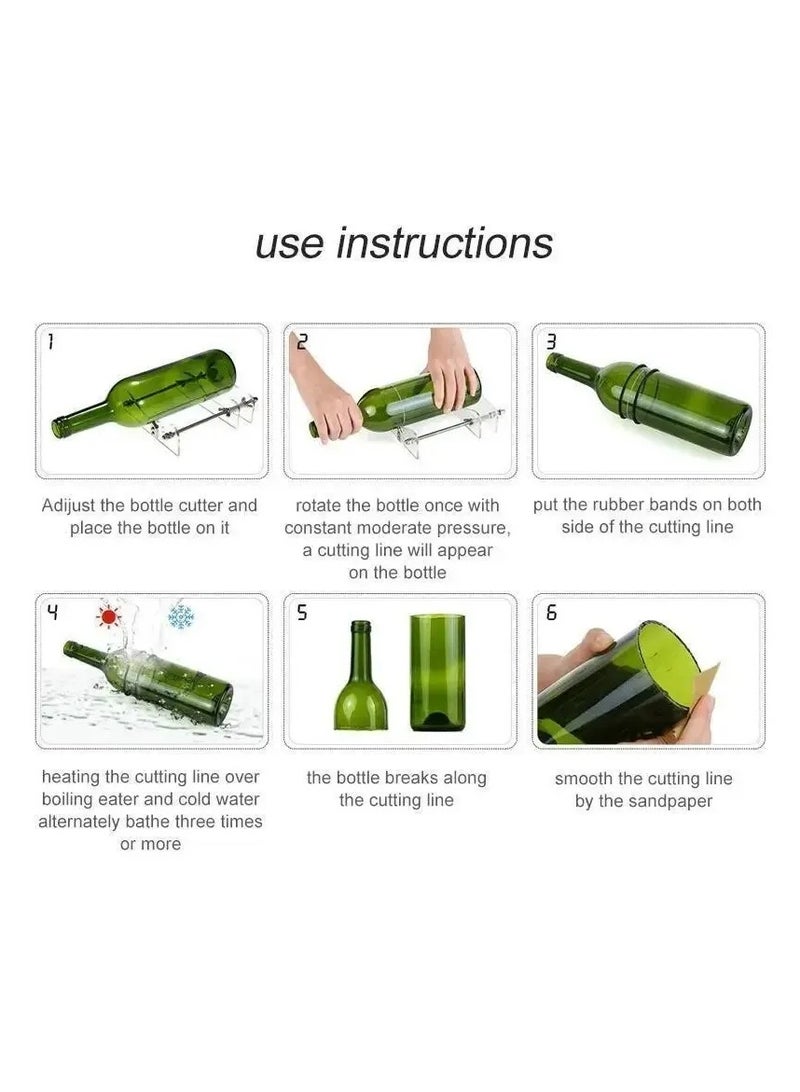 use instructions

1

Adijust the bottle cutter and place the bottle on it

2

rotate the bottle once with constant moderate pressure, a cutting line will appear on the bottle

3

put the rubber bands on both side of the cutting line

4

heating the cutting line over boiling eater and cold water alternately bathe three times or more

5

the bottle breaks along the cutting line

6

smooth the cutting line by the sandpaper