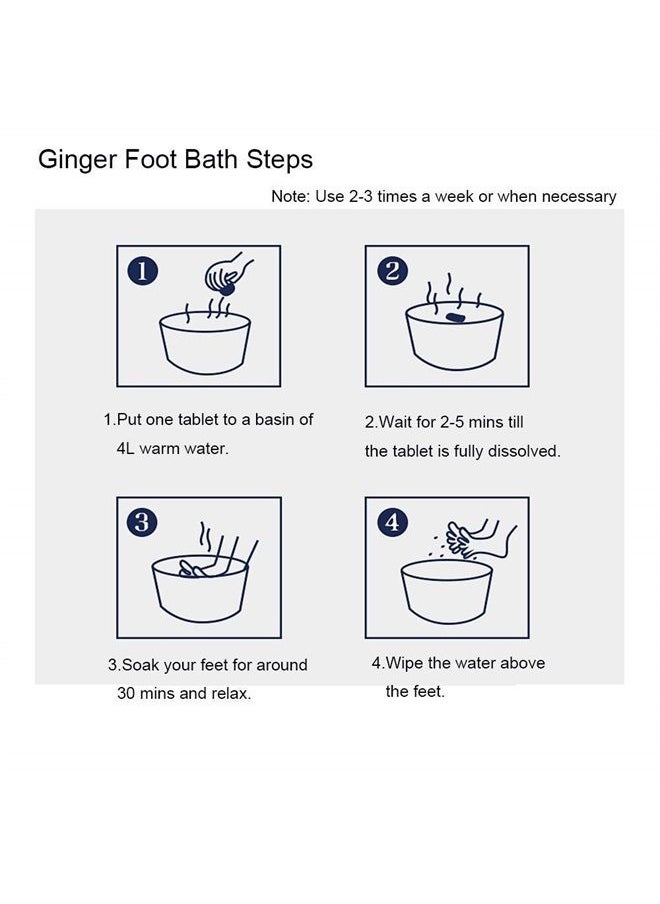 Ginger Foot Bath Steps

Note: Use 2-3 times a week or when necessary

1

1.Put one tablet to a basin of 4L warm water.

2

2.Wait for 2-5 mins till the tablet is fully dissolved.

3

3.Soak your feet for around 30 mins and relax.

4

4.Wipe the water above the feet.