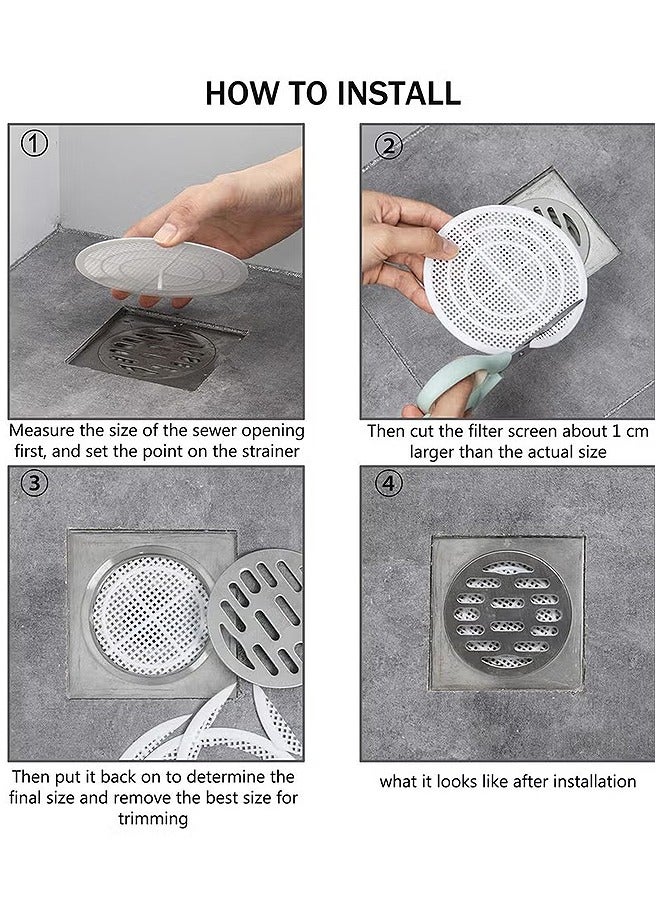 HOW TO INSTALL

①

Measure the size of the sewer opening first, and set the point on the strainer

②

Then cut the filter screen about 1 cm larger than the actual size

③

Then put it back on to determine the final size and remove the best size for trimming

④

what it looks like after installation