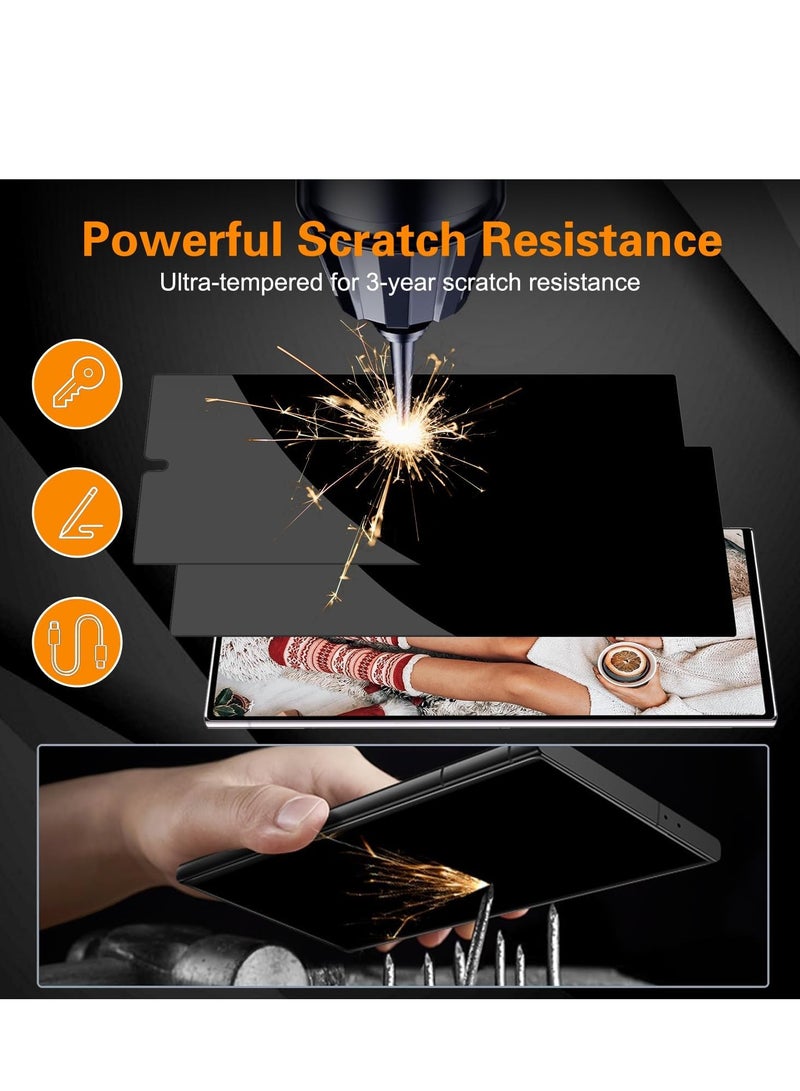 Powerful Scratch Resistance

Ultra-tempered for 3-year scratch resistance