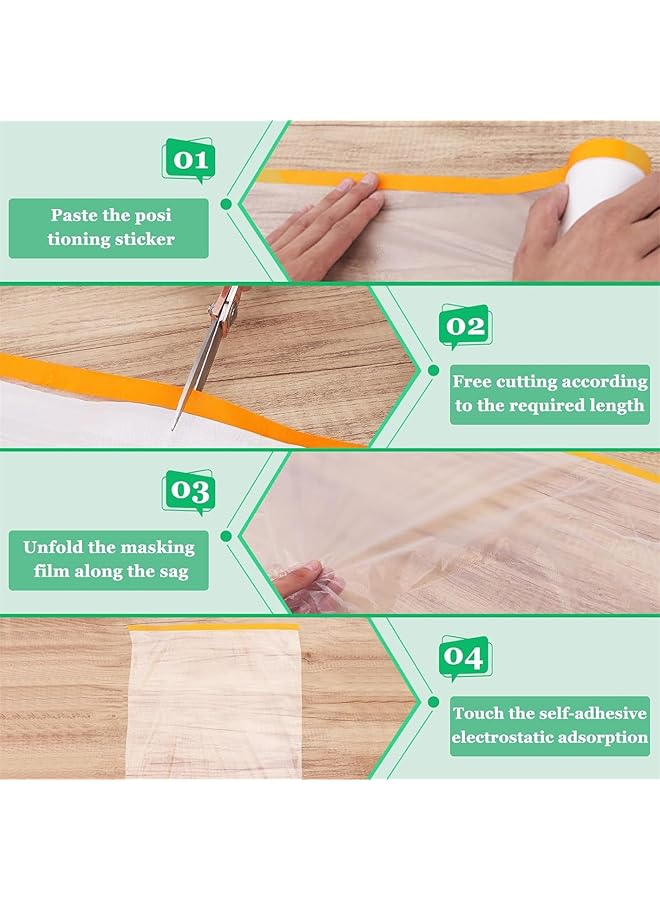 01

Paste the posi tioning sticker

02

Free cutting according to the required length

03

Unfold the masking film along the sag

04

Touch the self-adhesive electrostatic adsorption