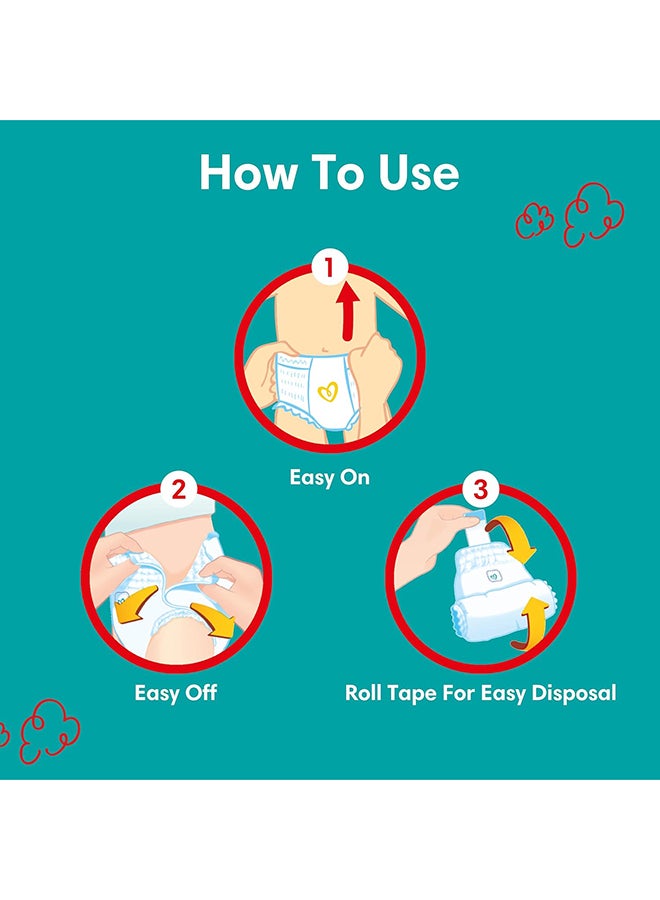 How To Use

1

Easy On

2

Easy Off

3

Roll Tape For Easy Disposal