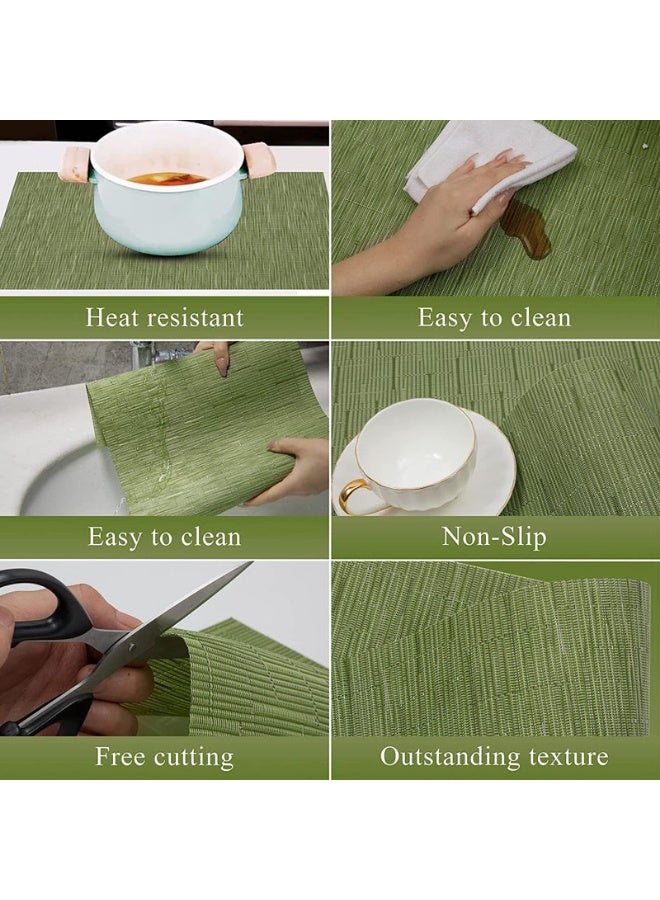 Heat resistant

Easy to clean

Easy to clean

Non-Slip

Free cutting

Outstanding texture