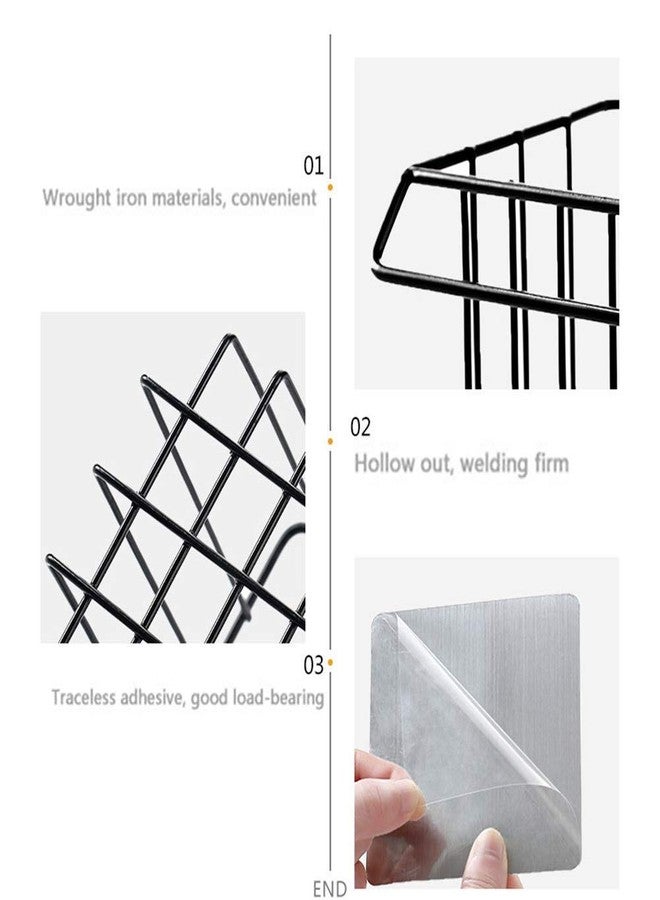 01
Wrought iron materials, convenient

02
Hollow out, welding firm

03
Traceless adhesive, good load-bearing

END