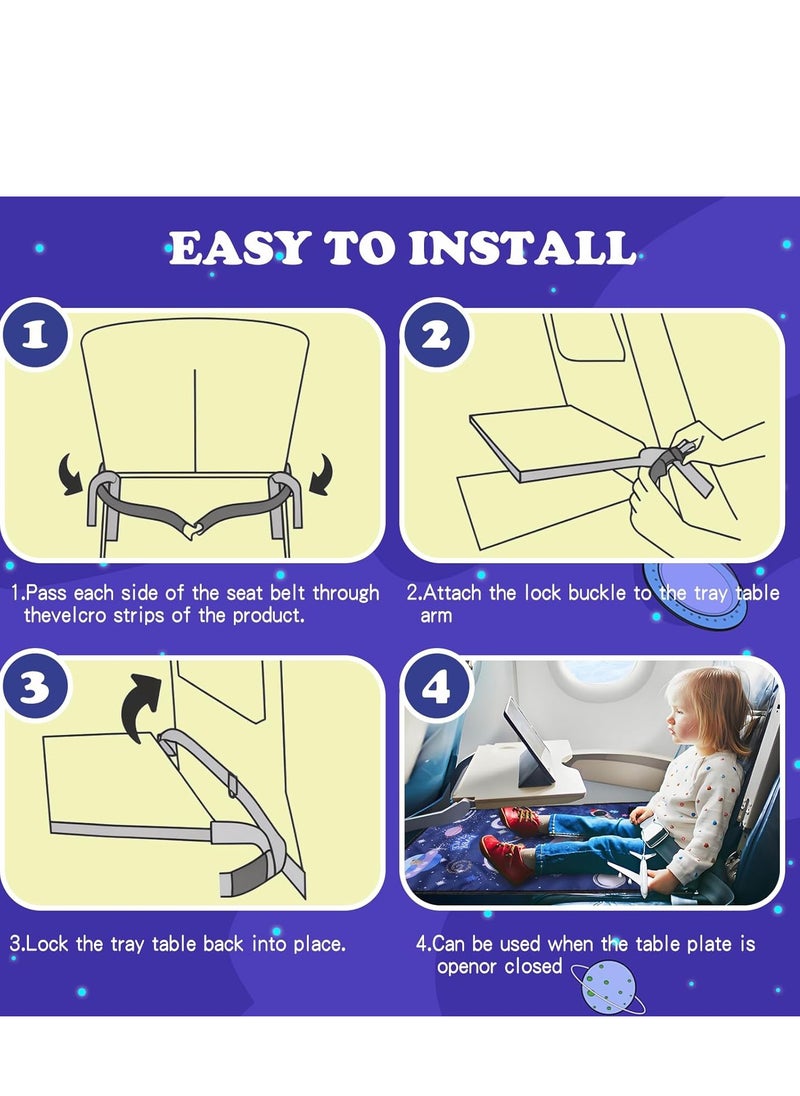 EASY TO INSTALL

1

2

1.Pass each side of the seat belt through thevelcro strips of the product.

2.Attach the lock buckle to the tray table arm

3

4

3.Lock the tray table back into place.

4.Can be used when the table plate is openor closed