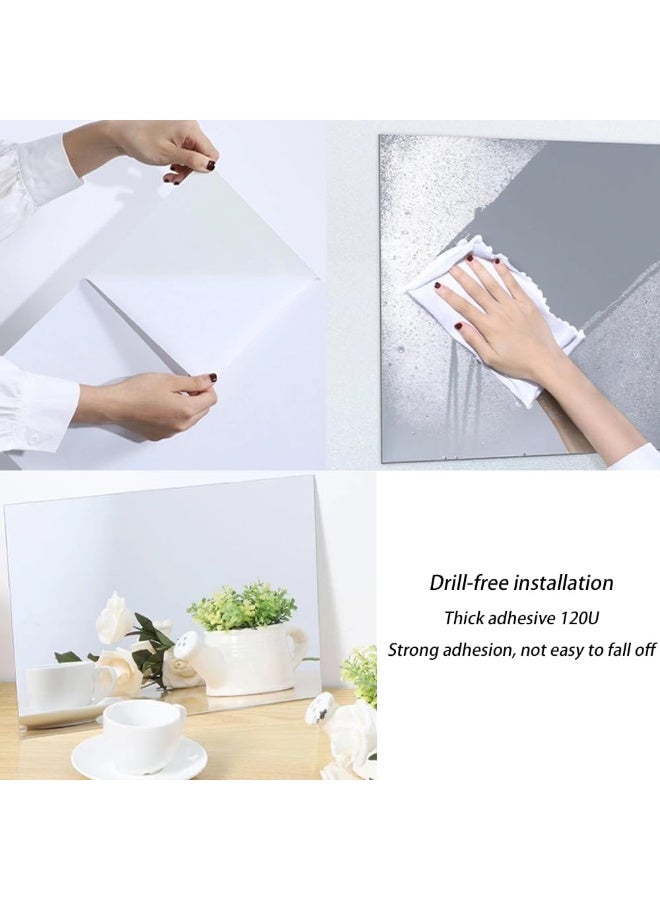 Drill-free installation

Thick adhesive 120U

Strong adhesion, not easy to fall off