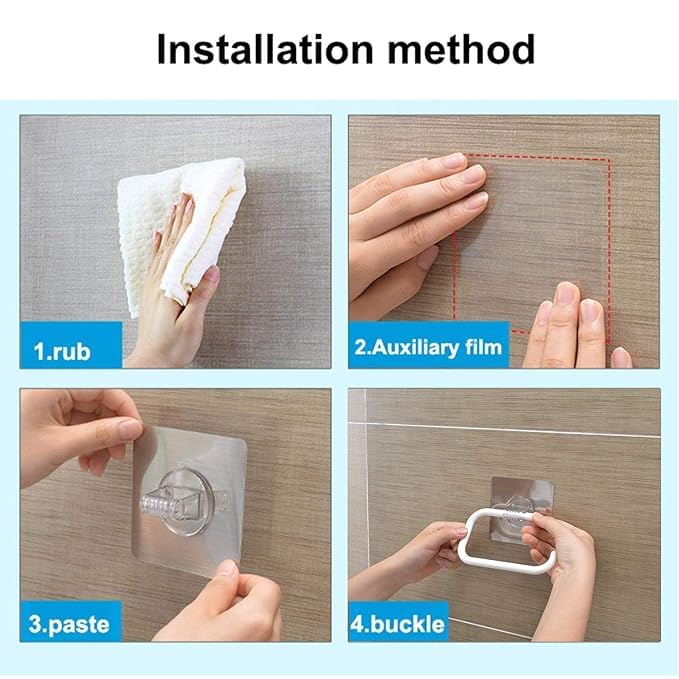 Installation method

1.rub

2.Auxiliary film

3.paste

4.buckle