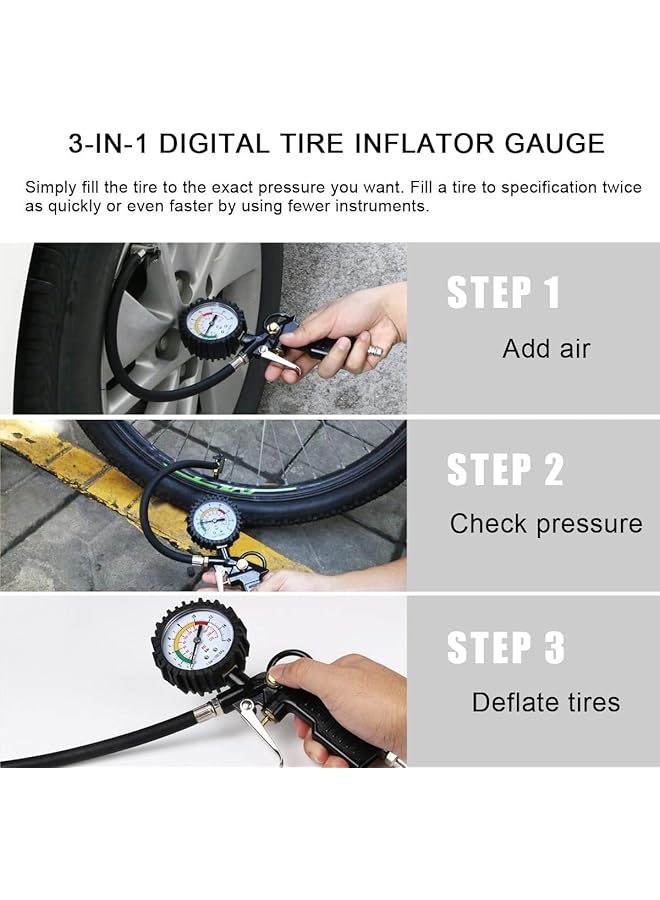 3-IN-1 DIGITAL TIRE INFLATOR GAUGE

Simply fill the tire to the exact pressure you want. Fill a tire to specification twice as quickly or even faster by using fewer instruments.

STEP 1

Add air

STEP 2

Check pressure

STEP 3

Deflate tires