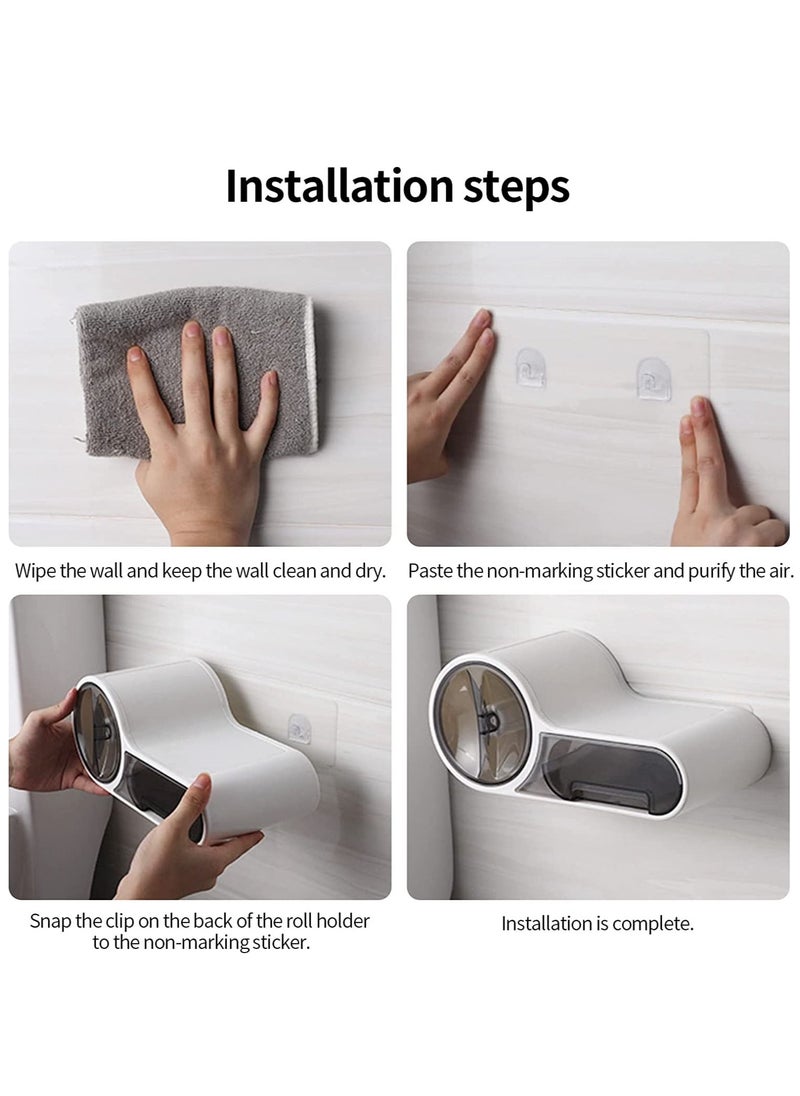 Installation steps

Wipe the wall and keep the wall clean and dry.

Paste the non-marking sticker and purify the air.

Snap the clip on the back of the roll holder to the non-marking sticker.

Installation is complete.