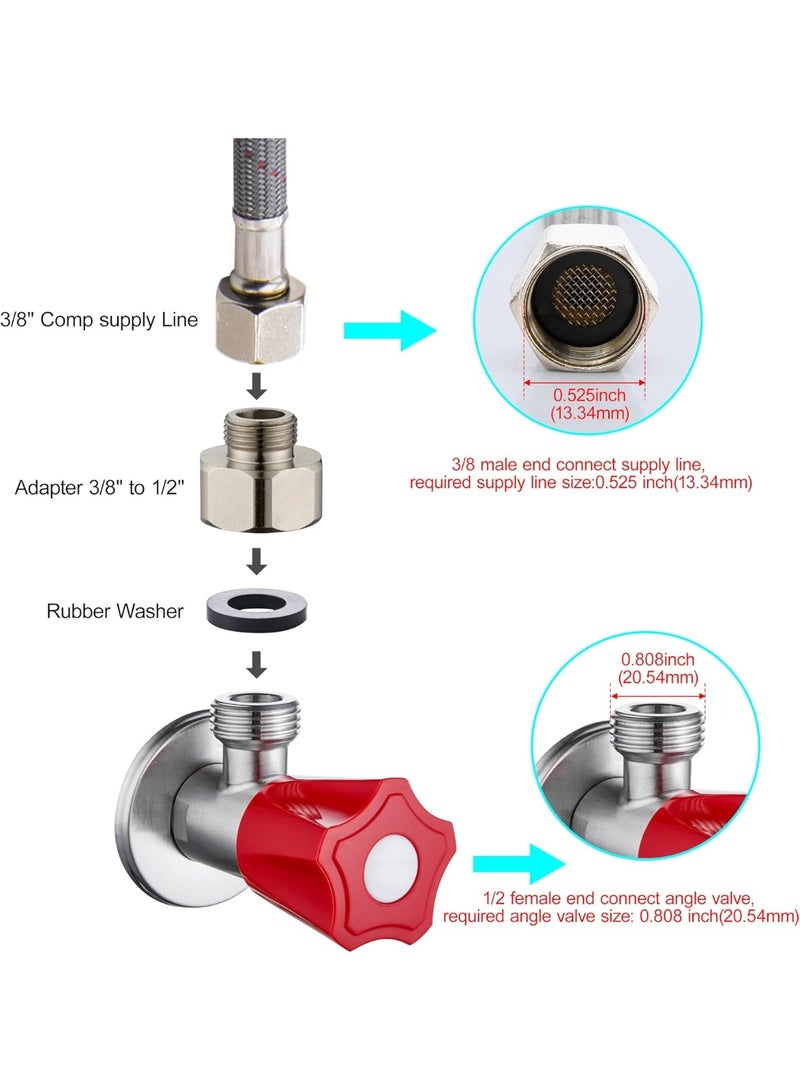 3/8" Comp supply Line

0.525inch
(13.34mm)

Adapter 3/8" to 1/2"

3/8 male end connect supply line,
required supply line size:0.525 inch(13.34mm)

Rubber Washer

0.808inch
(20.54mm)

1/2 female end connect angle valve,
required angle valve size: 0.808 inch(20.54mm)