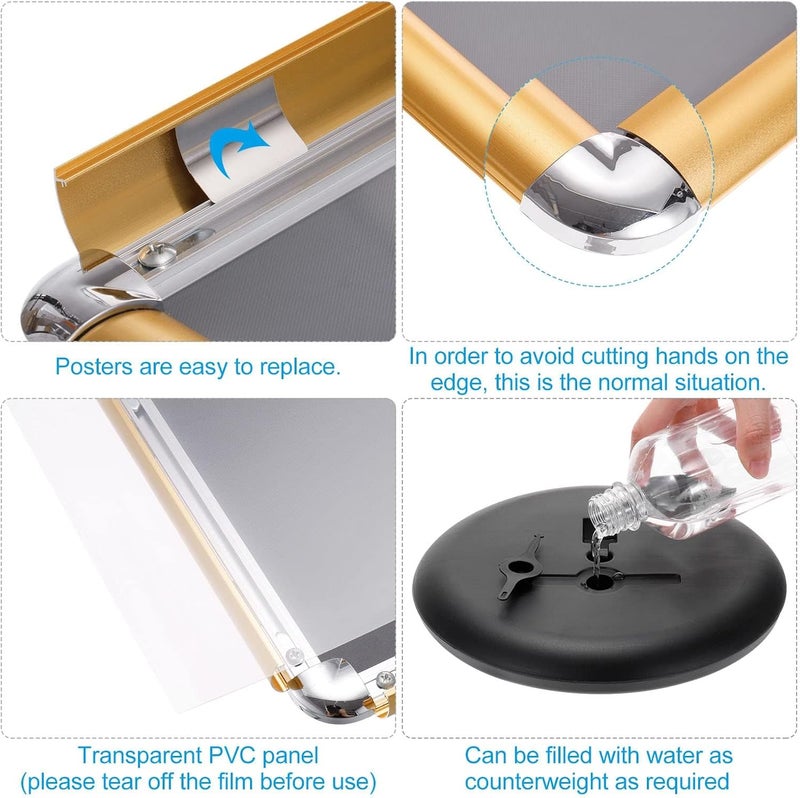 Posters are easy to replace.

In order to avoid cutting hands on the edge, this is the normal situation.

Transparent PVC panel
(please tear off the film before use)

Can be filled with water as counterweight as required