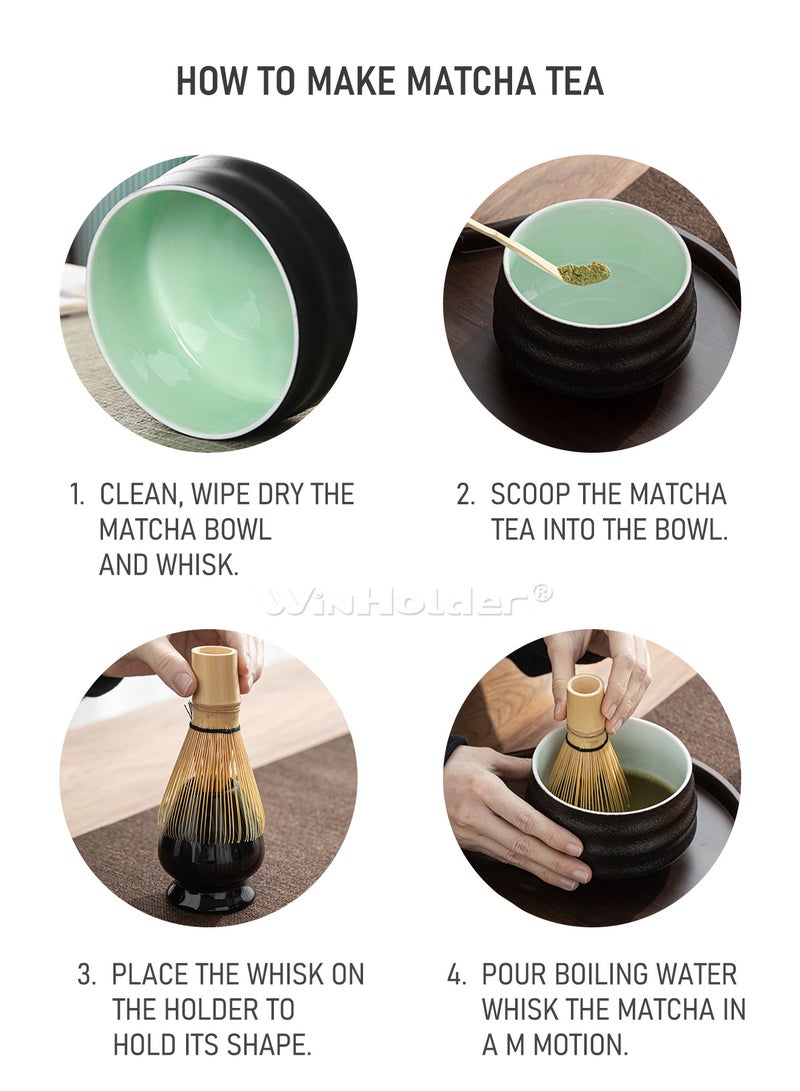 HOW TO MAKE MATCHA TEA

1. CLEAN, WIPE DRY THE MATCHA BOWL AND WHISK.

2. SCOOP THE MATCHA TEA INTO THE BOWL.

WinHolder®

3. PLACE THE WHISK ON THE HOLDER TO HOLD ITS SHAPE.

4. POUR BOILING WATER WHISK THE MATCHA IN A M MOTION.