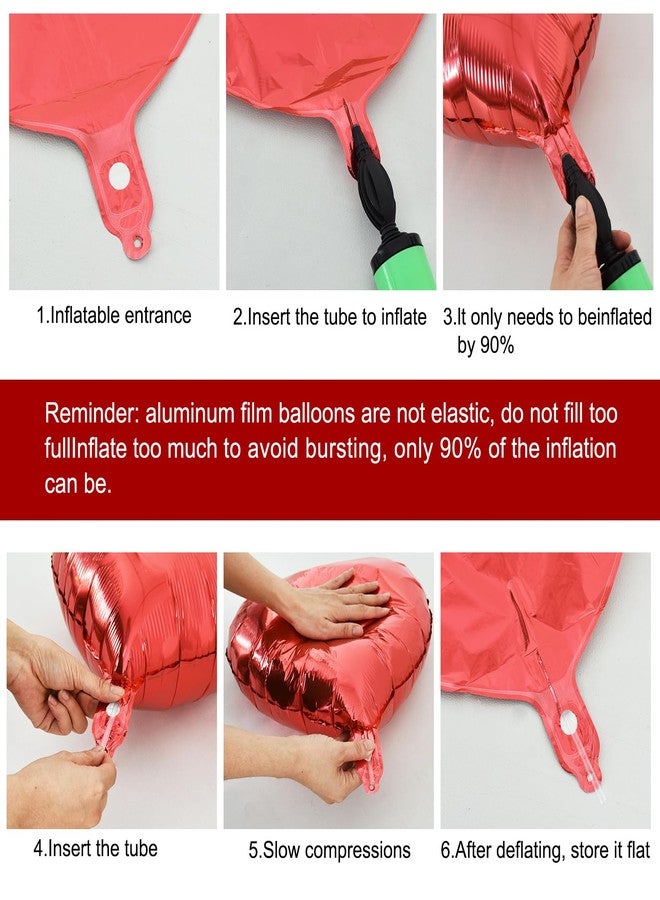 1.Inflatable entrance

2.Insert the tube to inflate

3.It only needs to beinflated by 90%

Reminder: aluminum film balloons are not elastic, do not fill too fullInflate too much to avoid bursting, only 90% of the inflation can be.

4.Insert the tube

5.Slow compressions

6.After deflating, store it flat