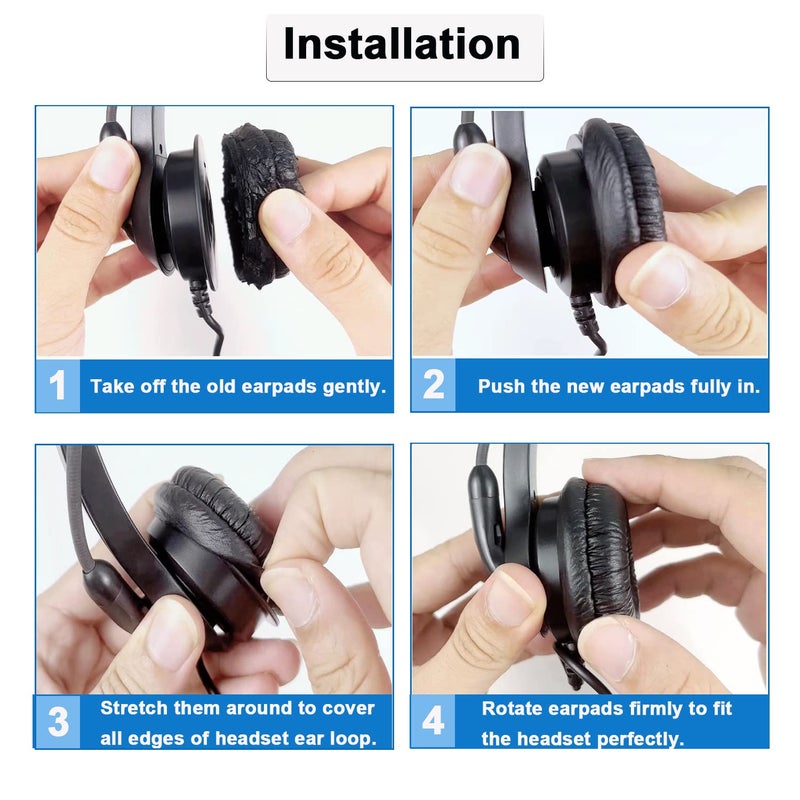 Installation

1 Take off the old earpads gently.

2 Push the new earpads fully in.

3 Stretch them around to cover all edges of headset ear loop.

4 Rotate earpads firmly to fit the headset perfectly.