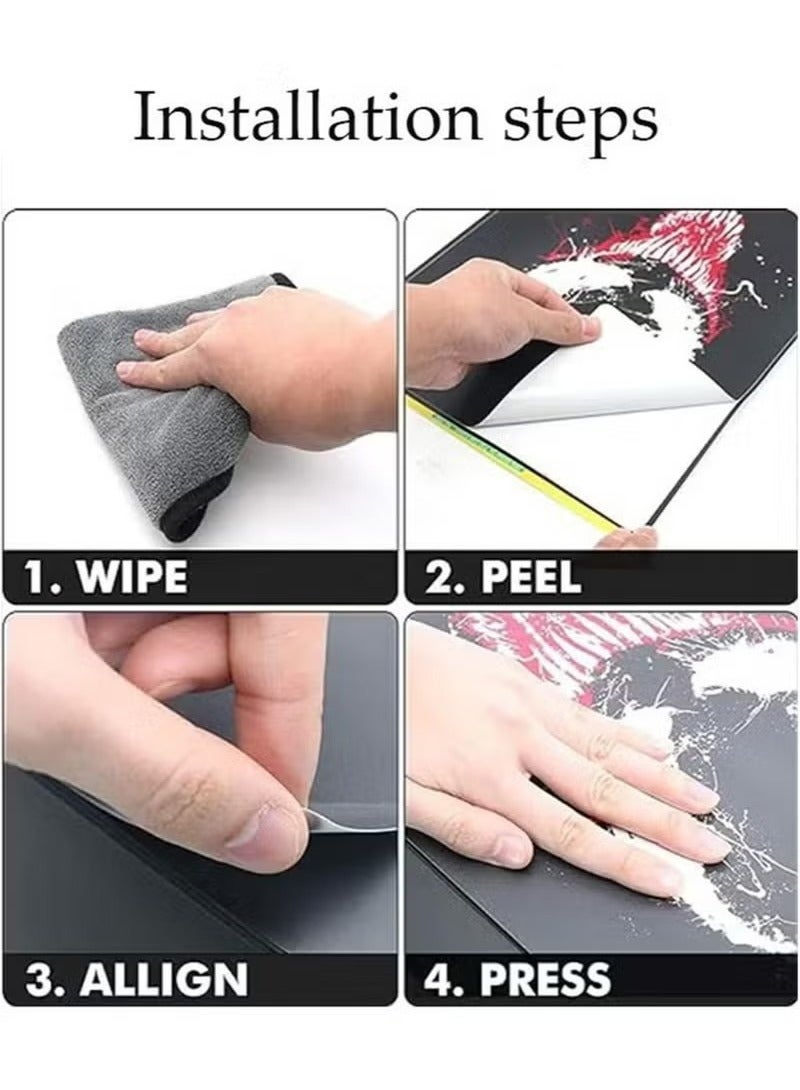 Installation steps

1. WIPE

2. PEEL

3. ALLIGN

4. PRESS