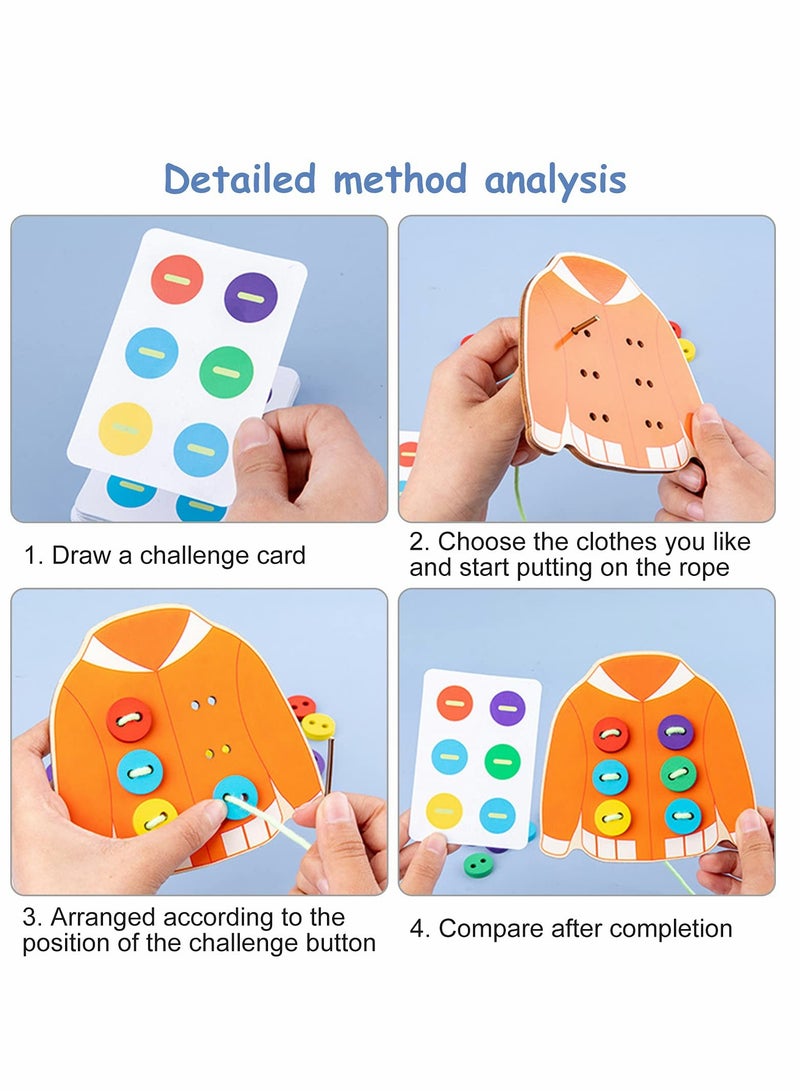 Detailed method analysis

1. Draw a challenge card

2. Choose the clothes you like and start putting on the rope

3. Arranged according to the position of the challenge button

4. Compare after completion