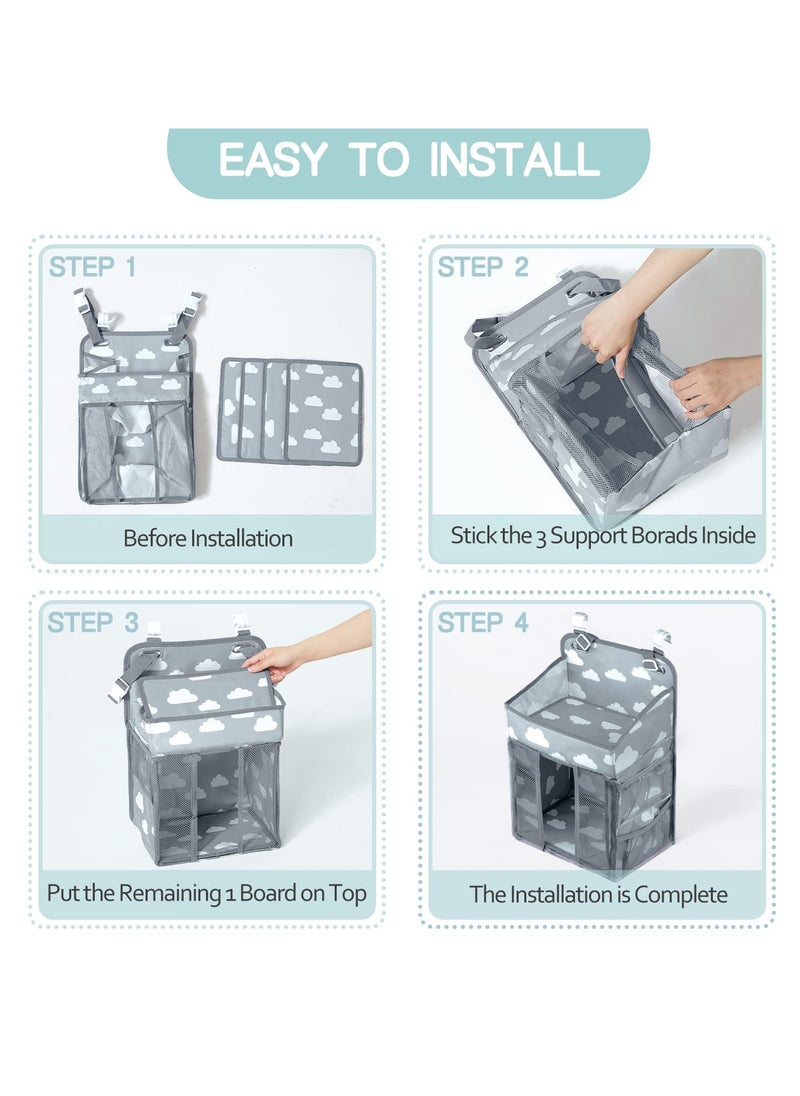 EASY TO INSTALL

STEP 1

Before Installation

STEP 2

Stick the 3 Support Borads Inside

STEP 3

Put the Remaining 1 Board on Top

STEP 4

The Installation is Complete